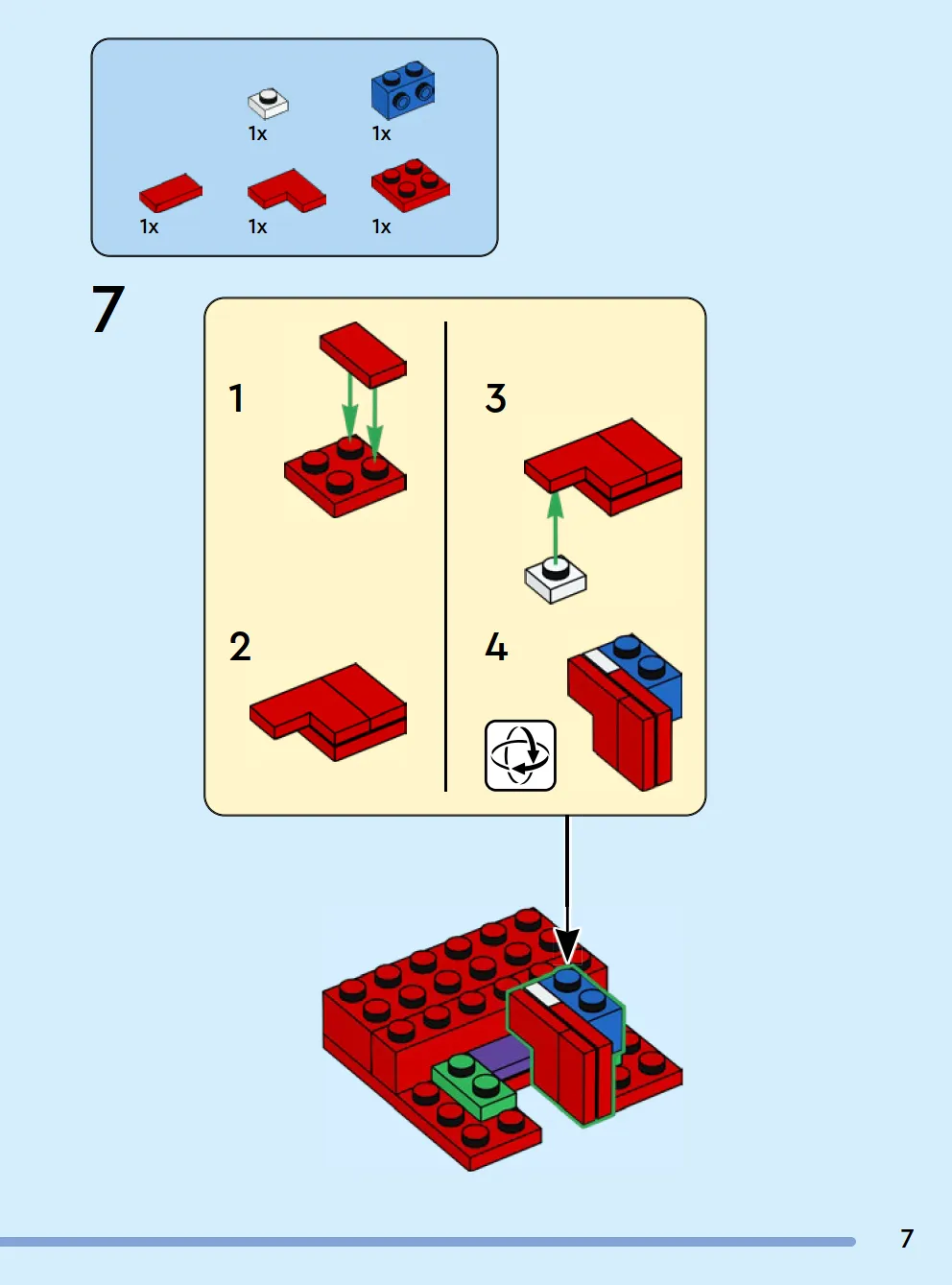 1x

1x

1x

1x

1x

7

1

2

3

4

7