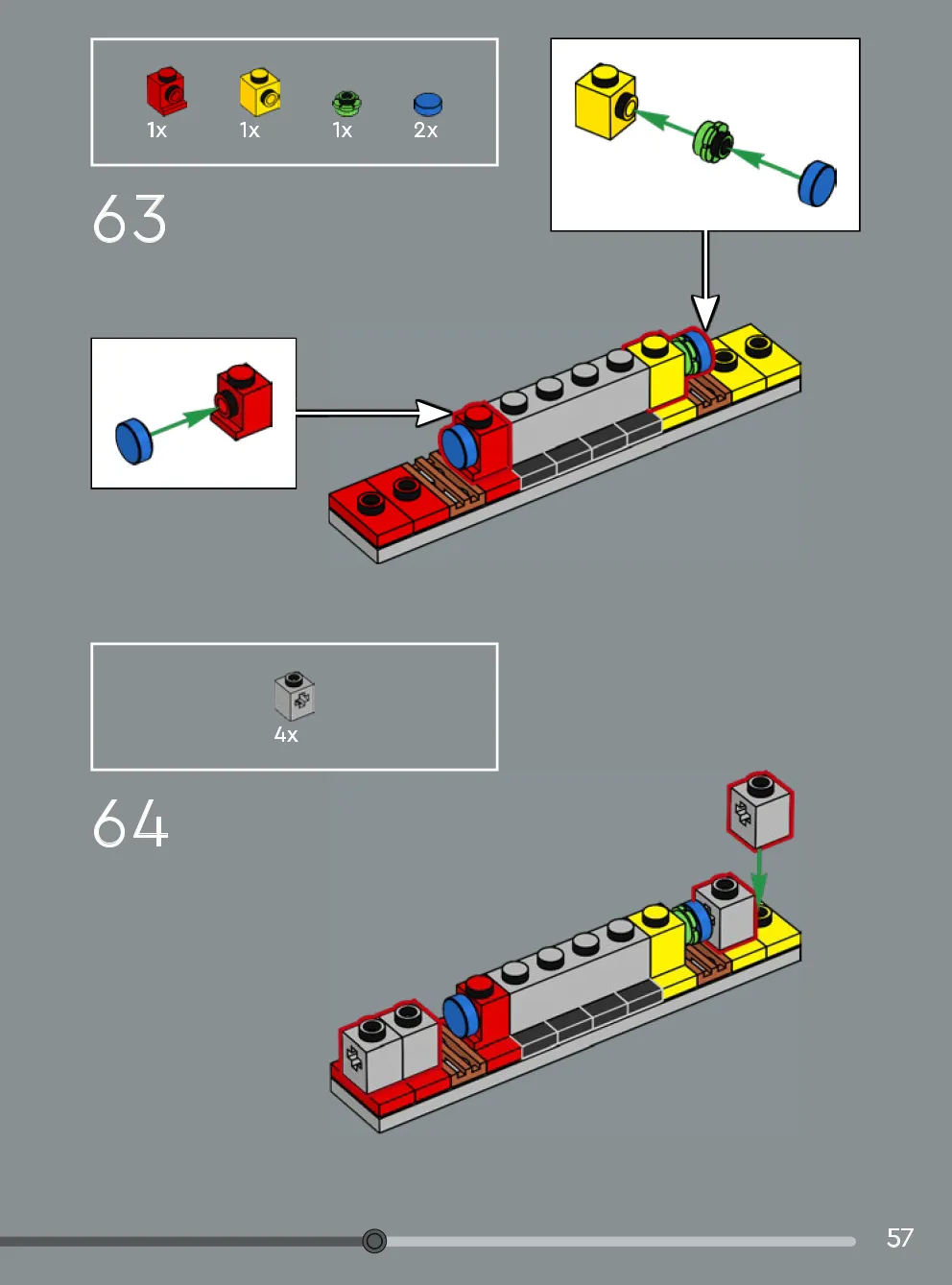 1x 1x 1x 2x

63

4x

64

57