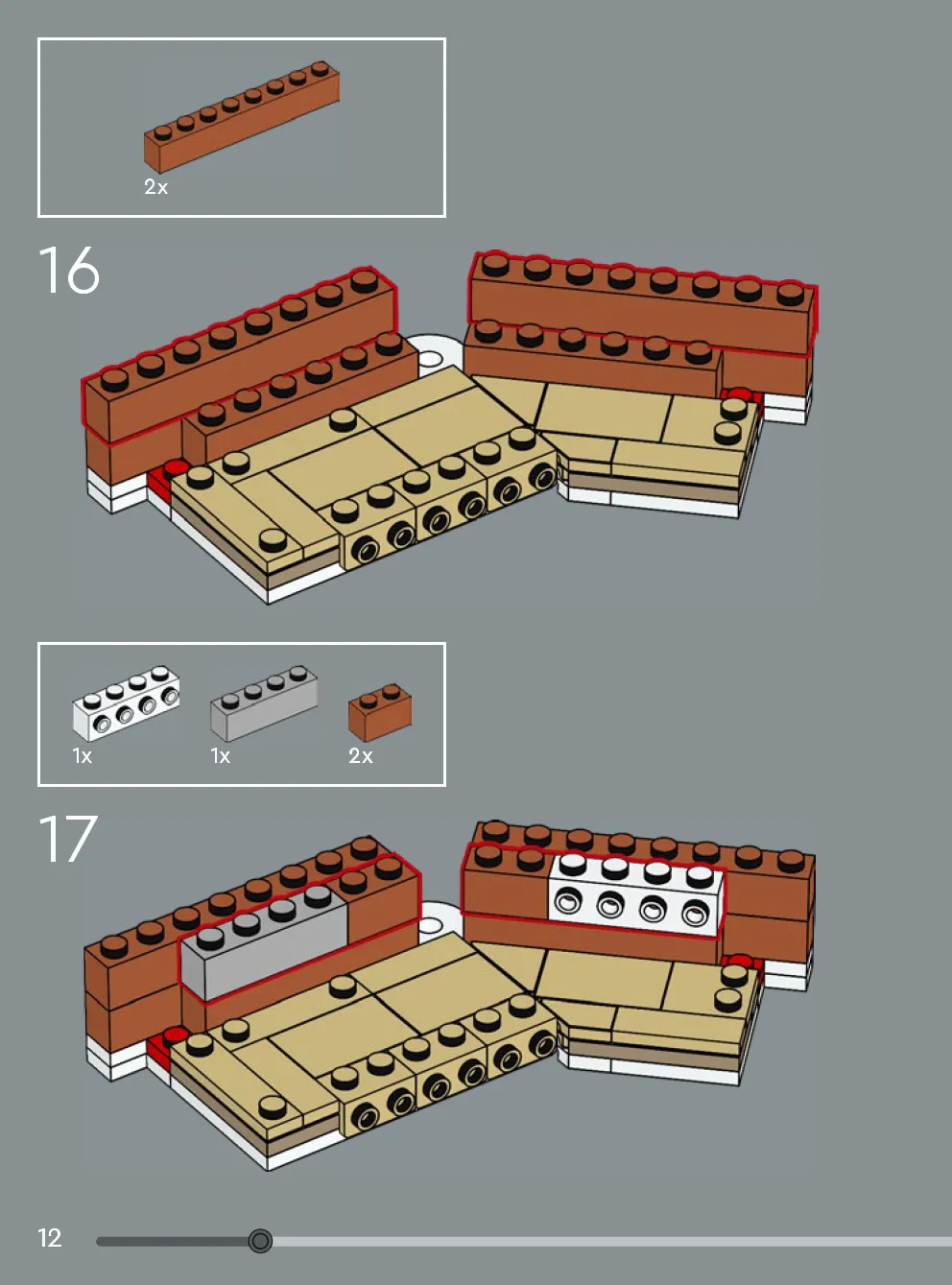 2x

16

1x

1x

2x

17

12