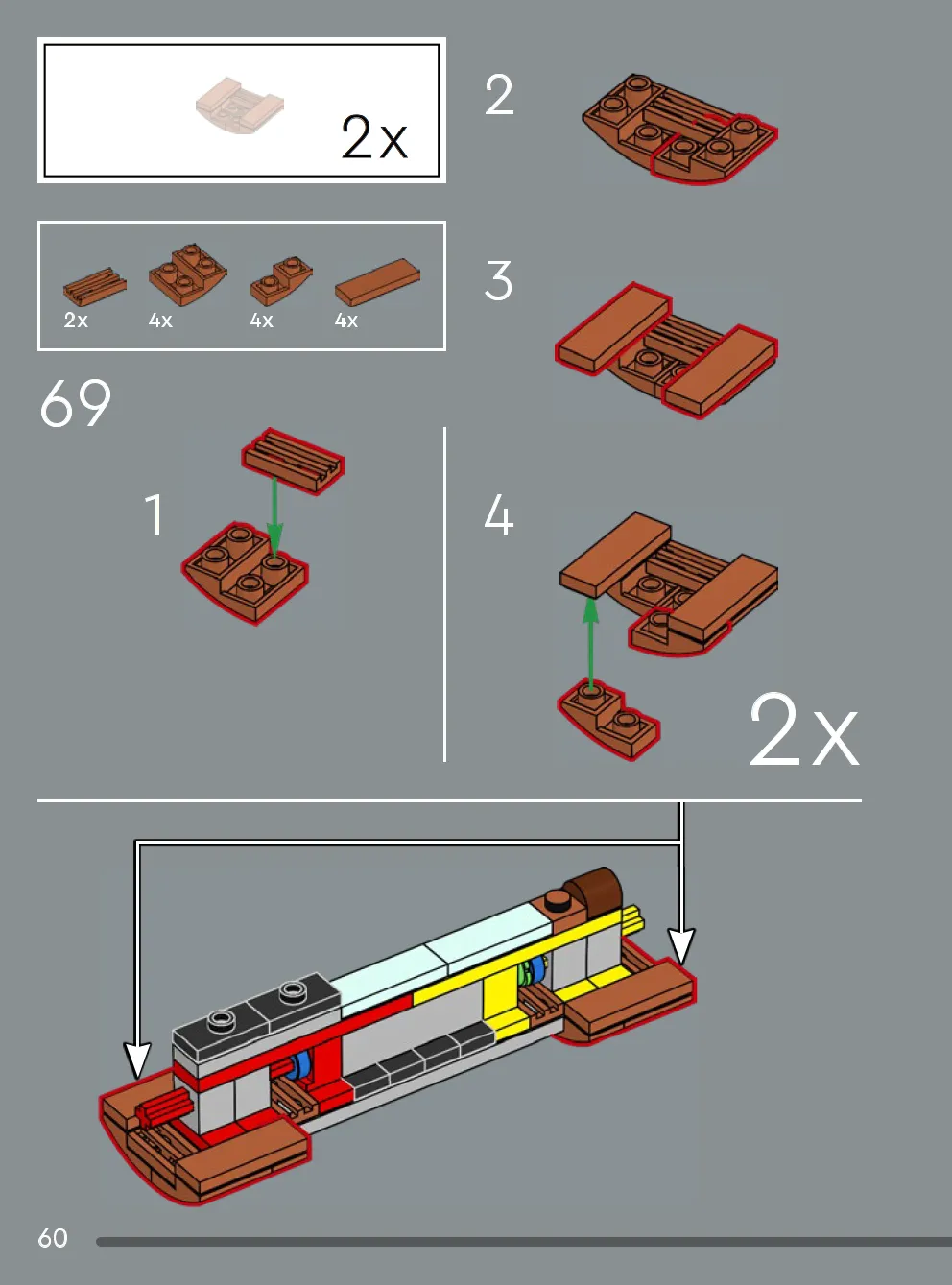 2x

2x 4x 4x 4x

69

1

2

3

4

2x

60