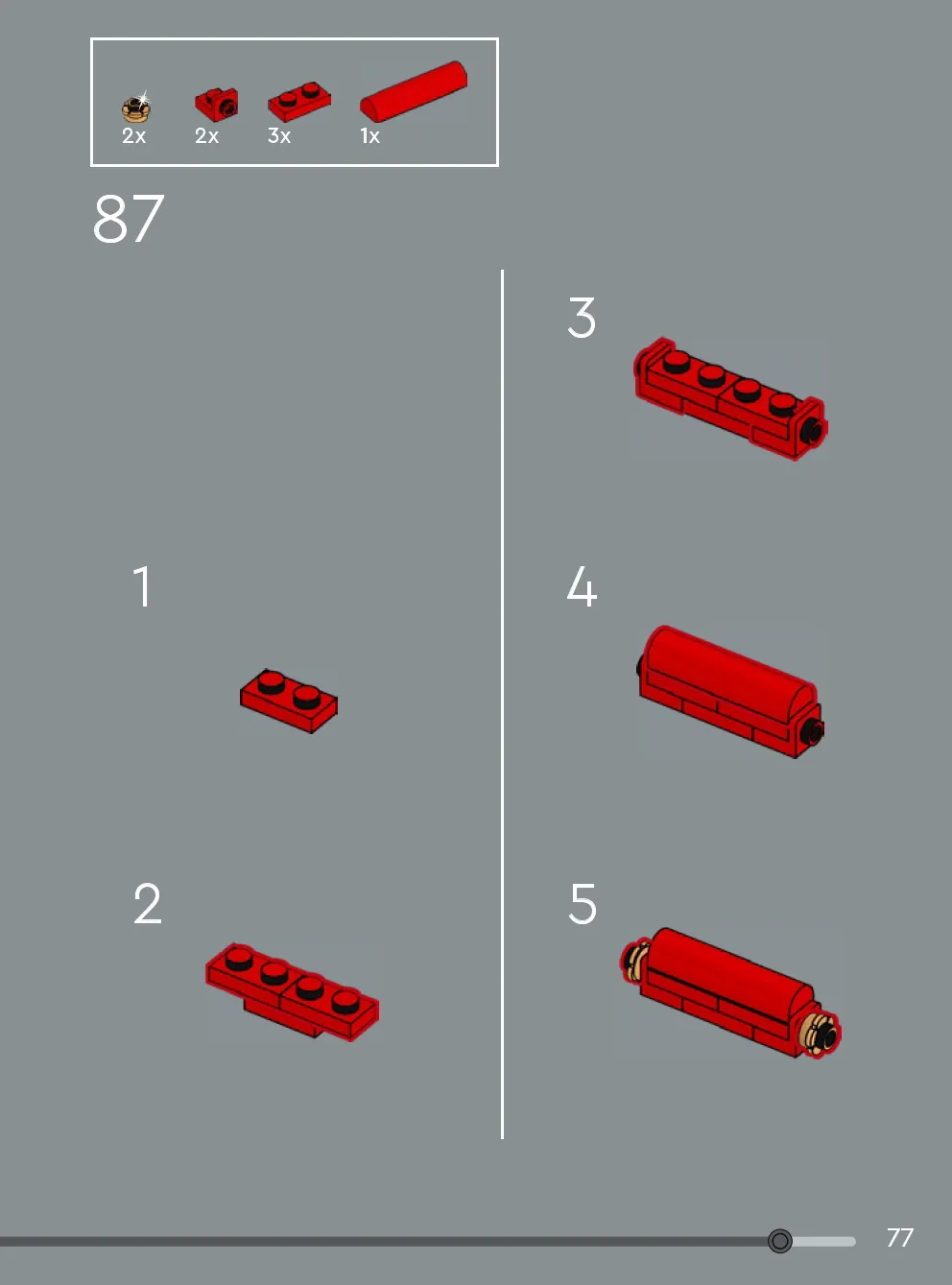 2x 2x 3x 1x

87

1

2

3

4

5

77