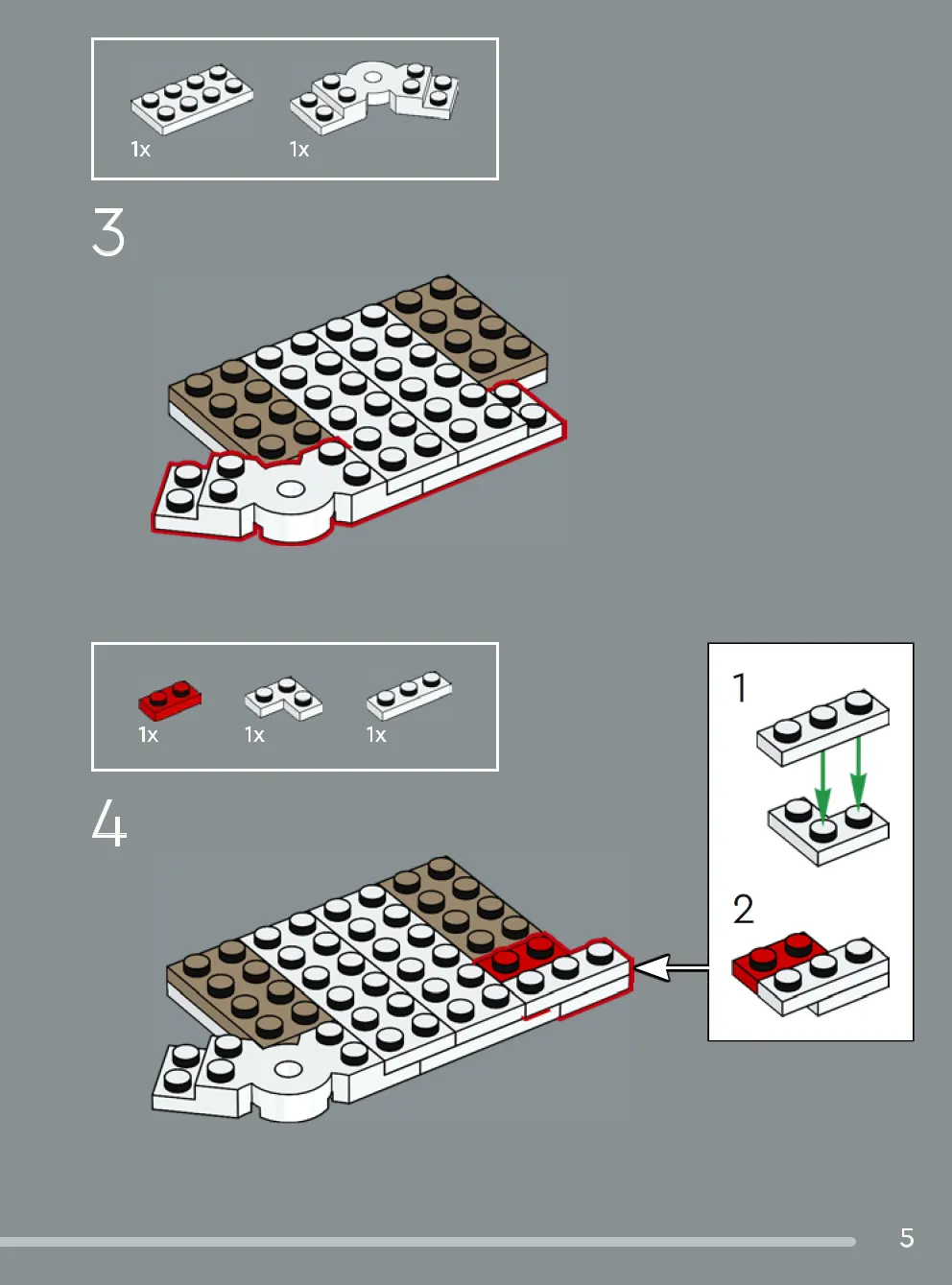 1x 1x

3

1x 1x 1x

4

1

2

5