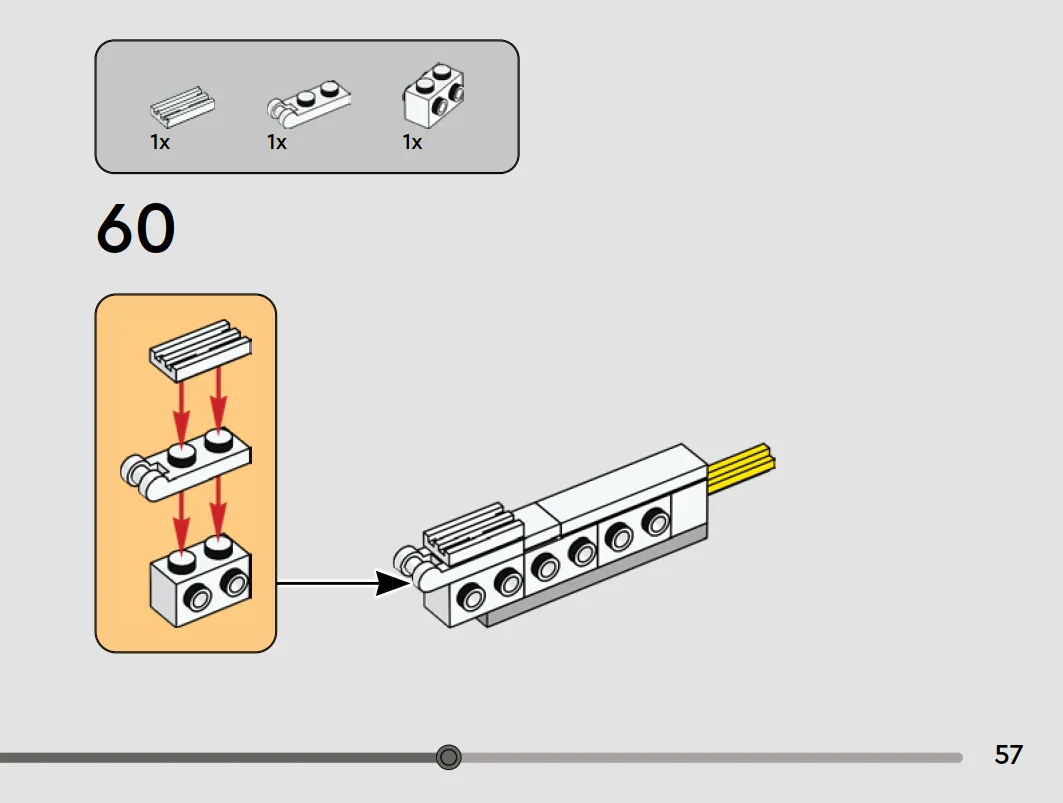 1x 1x 1x

60

57