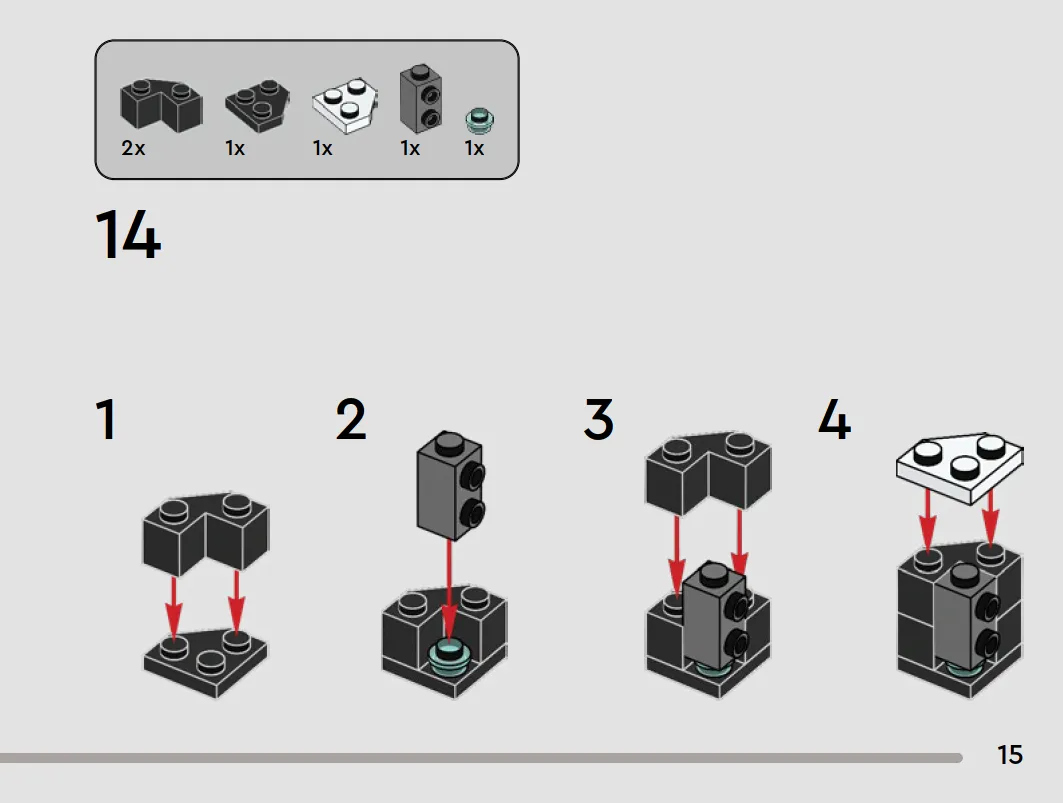 2x 1x 1x 1x 1x

14

1

2

3

4

15