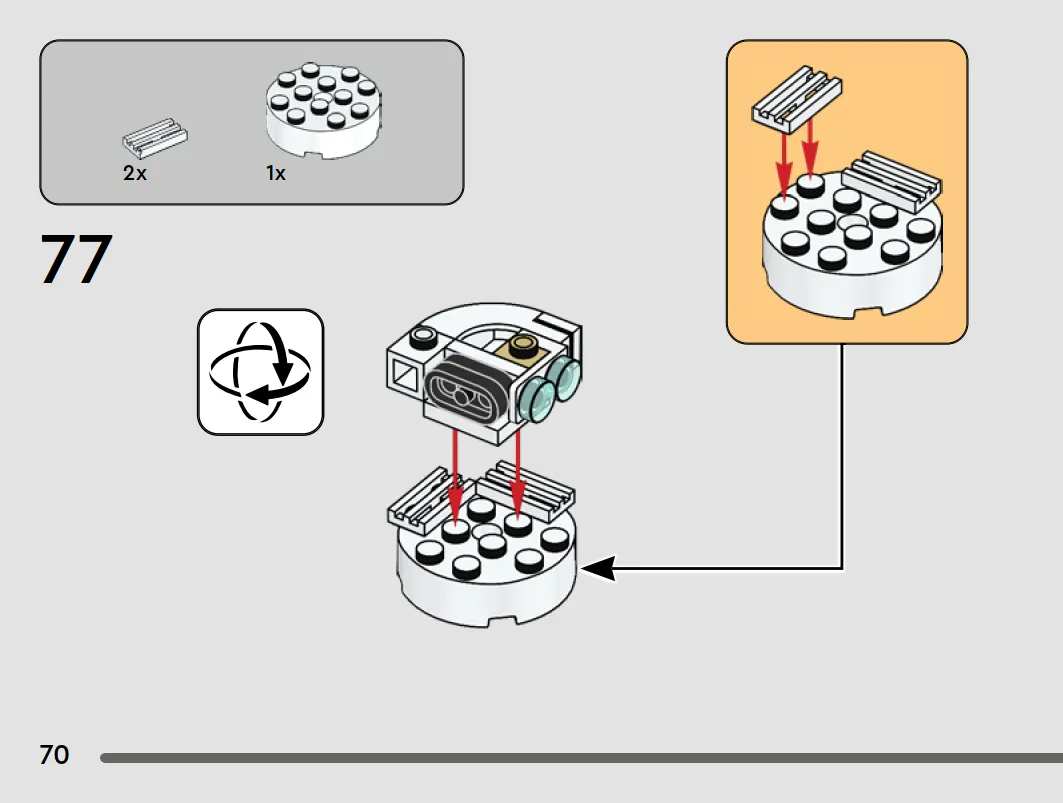 2x

1x

77

70