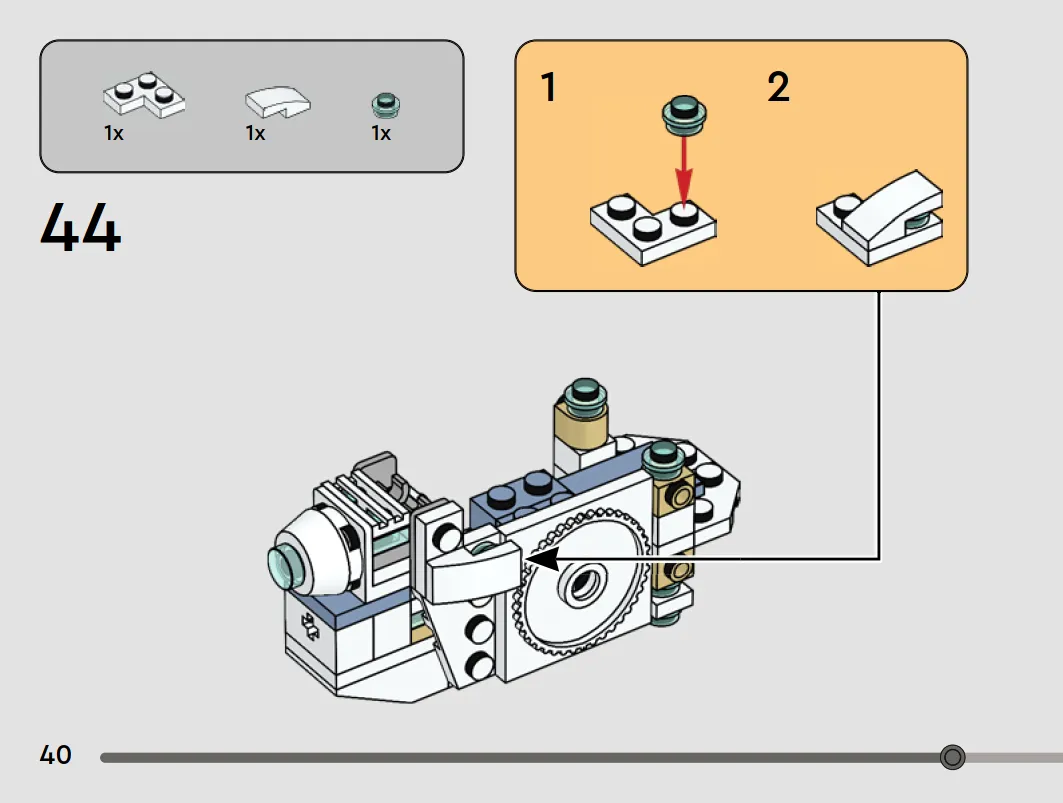 1x
1x
1x

44

1
2

40