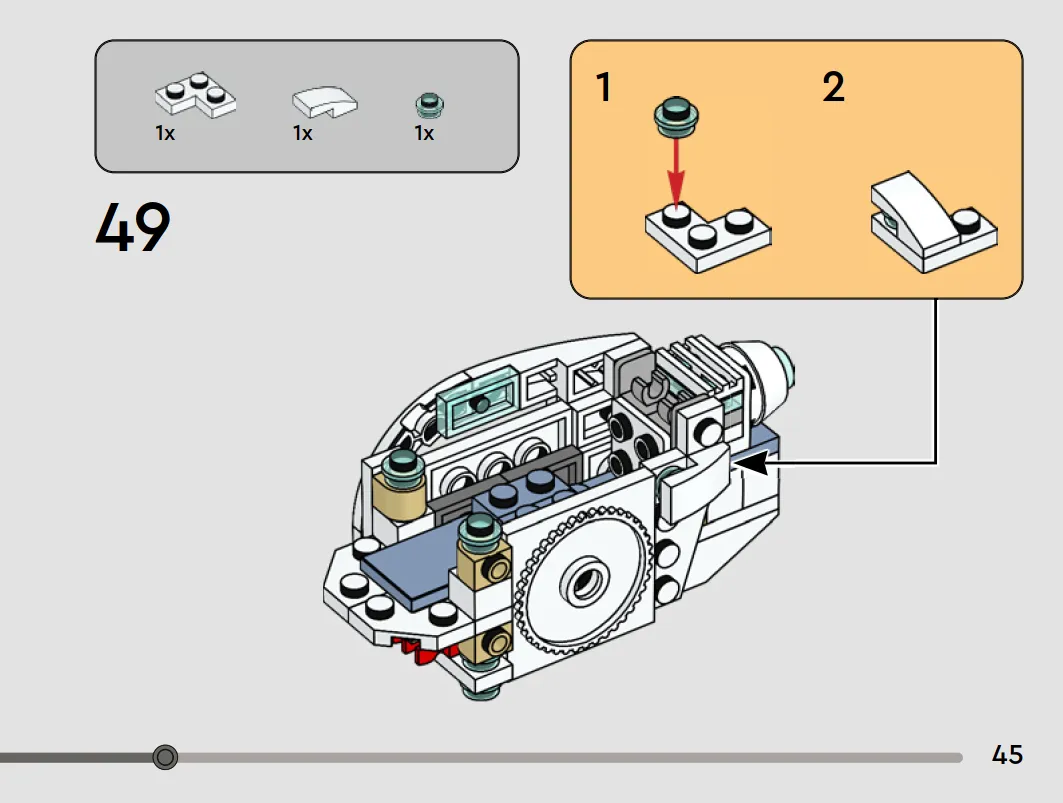 1x 1x 1x

49

1 2

45