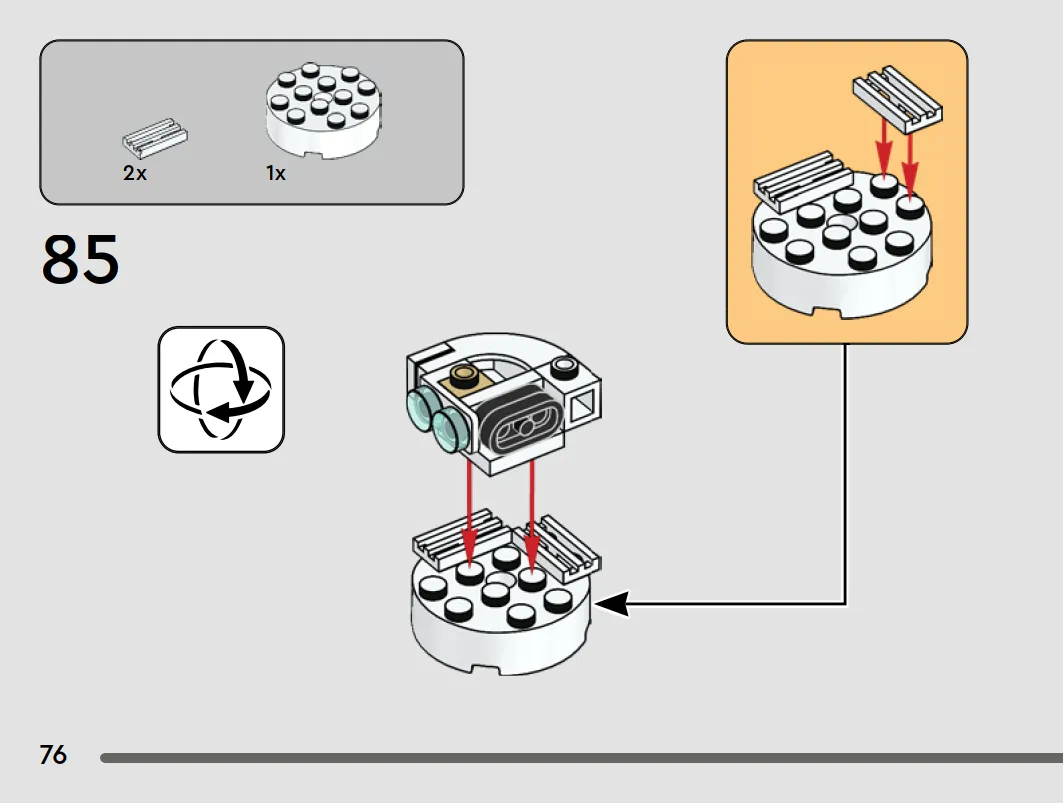 2x

1x

85

76