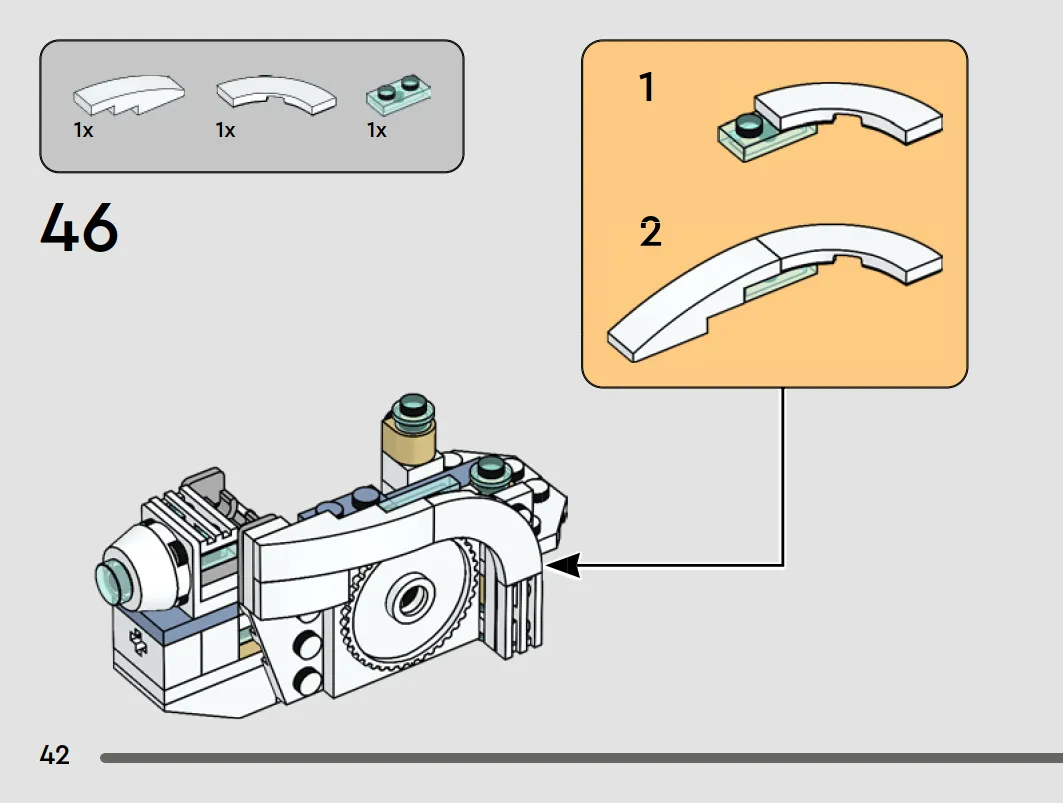 1x 1x 1x

46

1

2

42