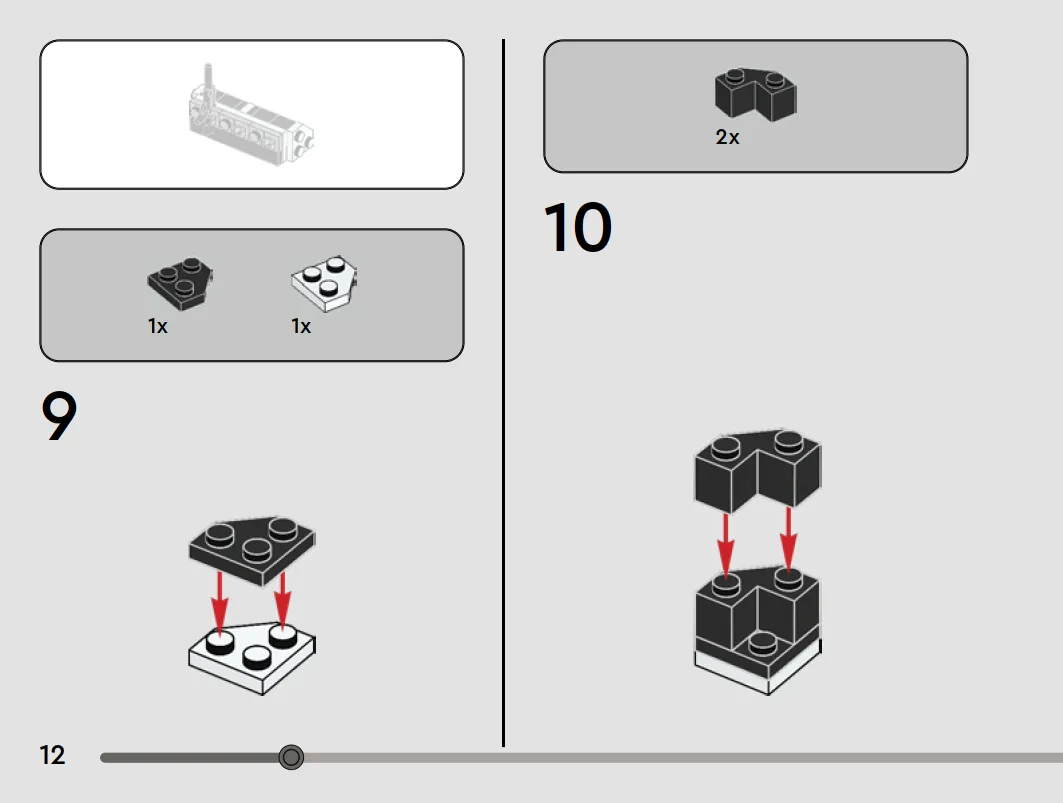 1x 1x

9

2x

10

12