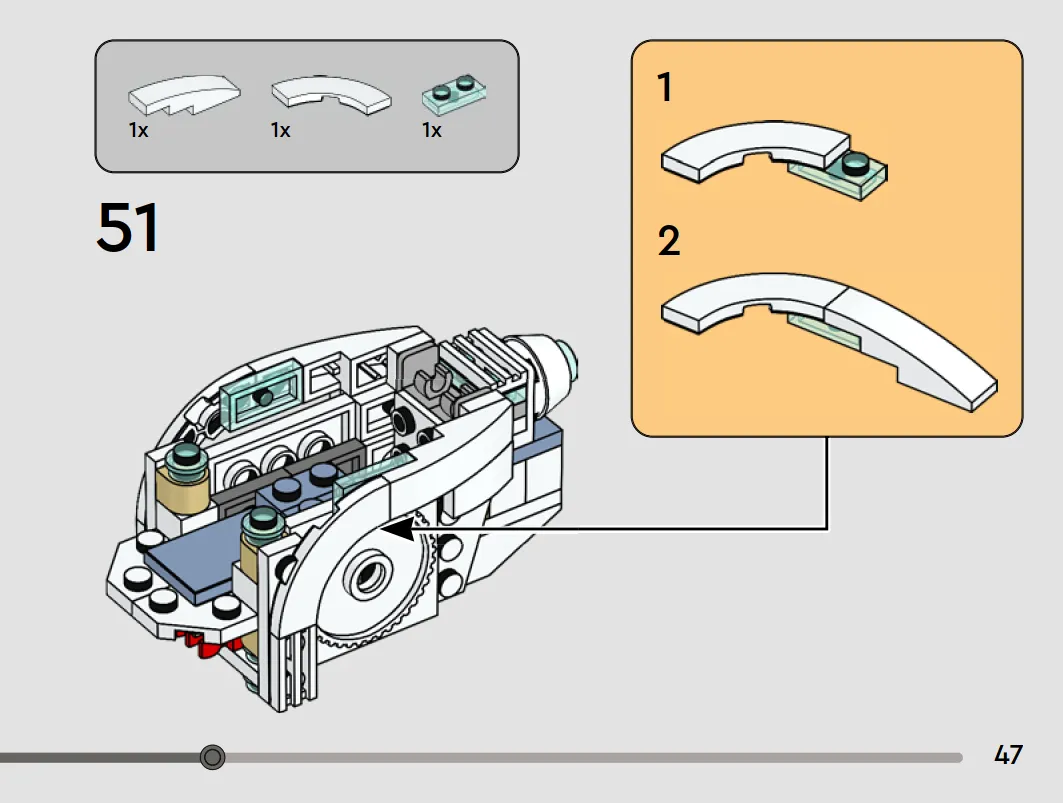 1x 1x 1x

51

1

2

47