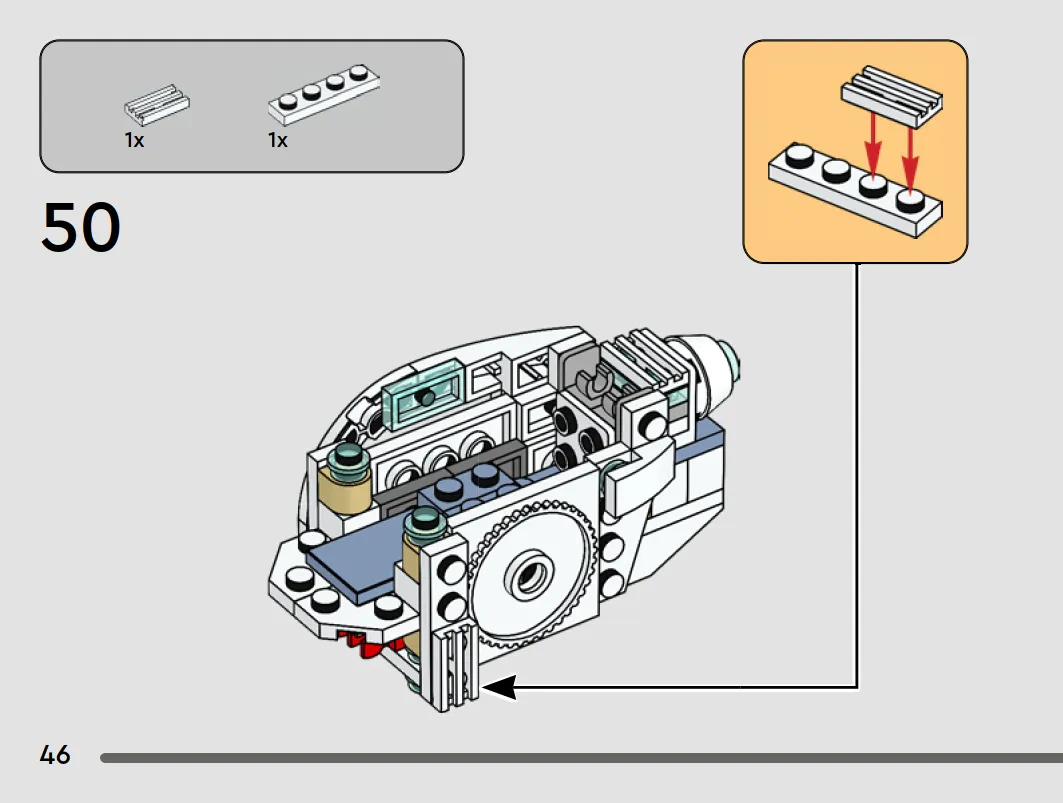 1x 1x

50

46