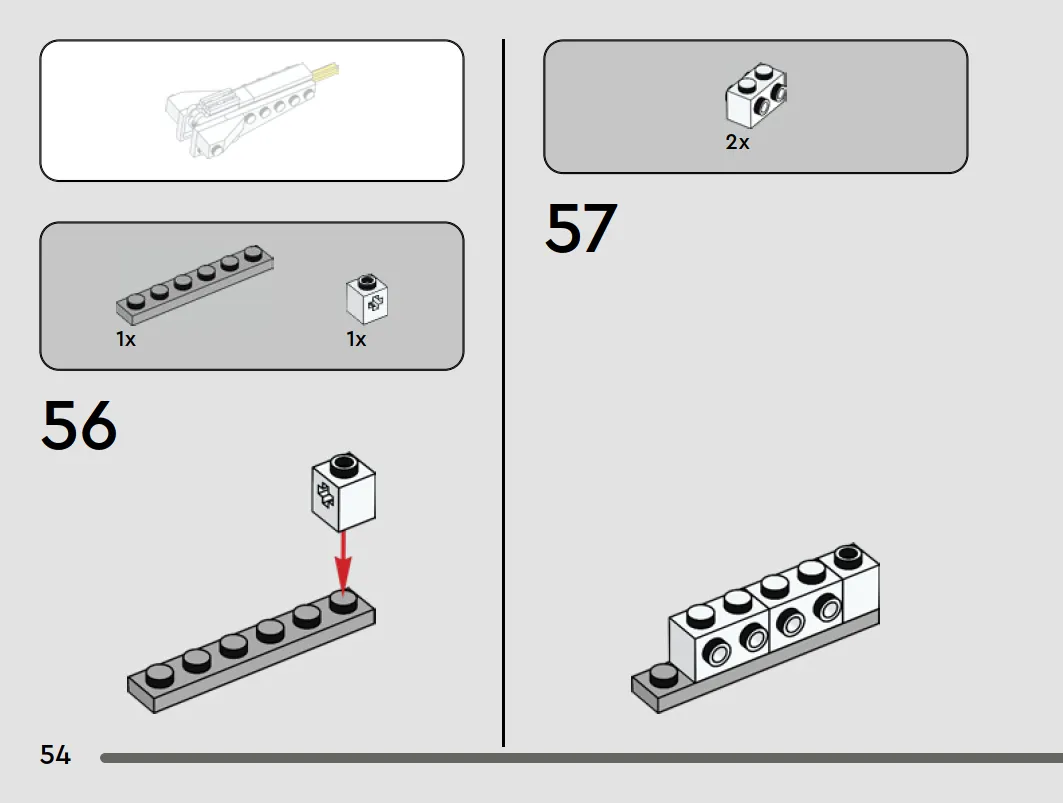 1x
1x
56
2x
57
54