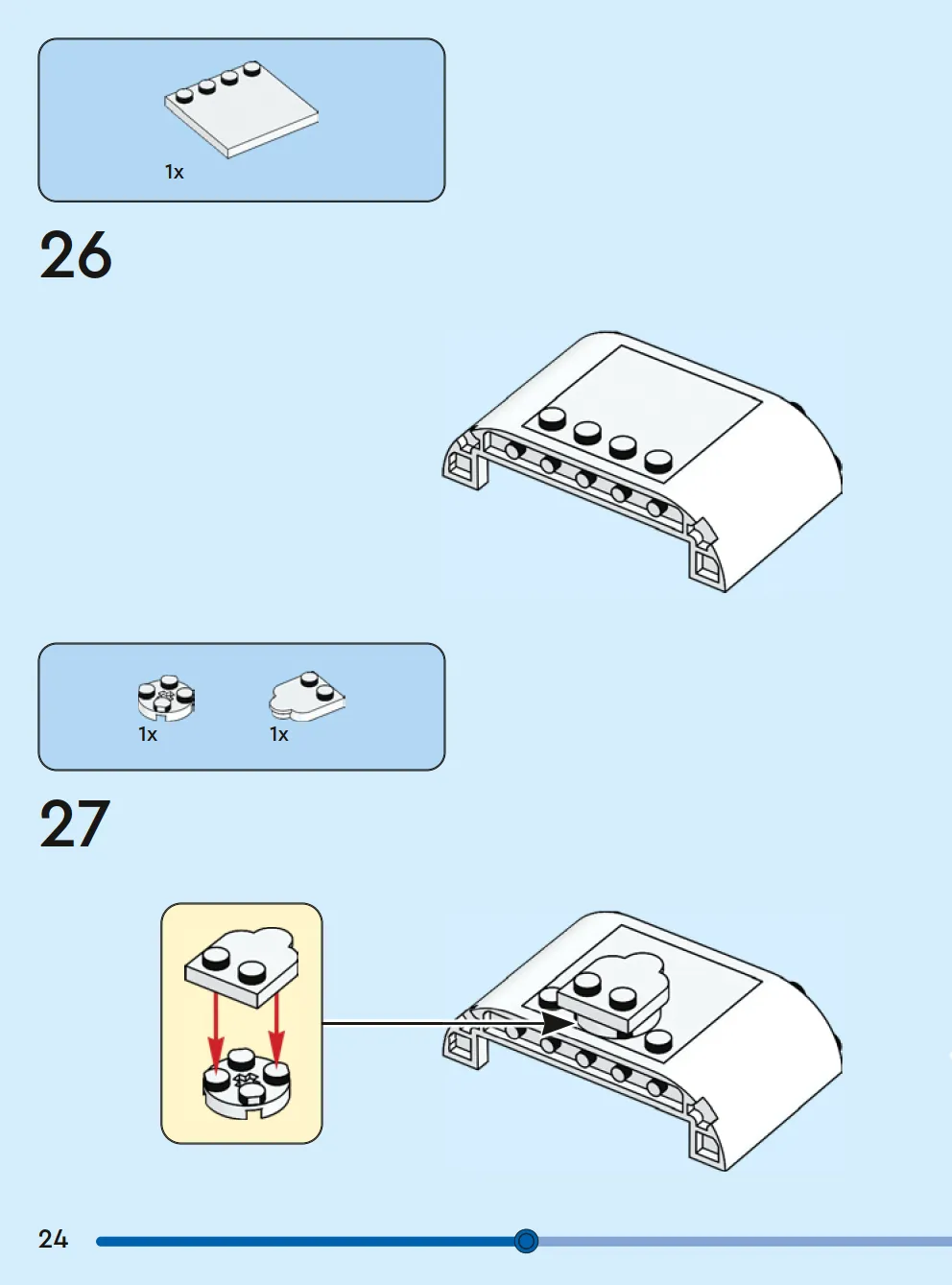 1x

26

1x 1x

27

24