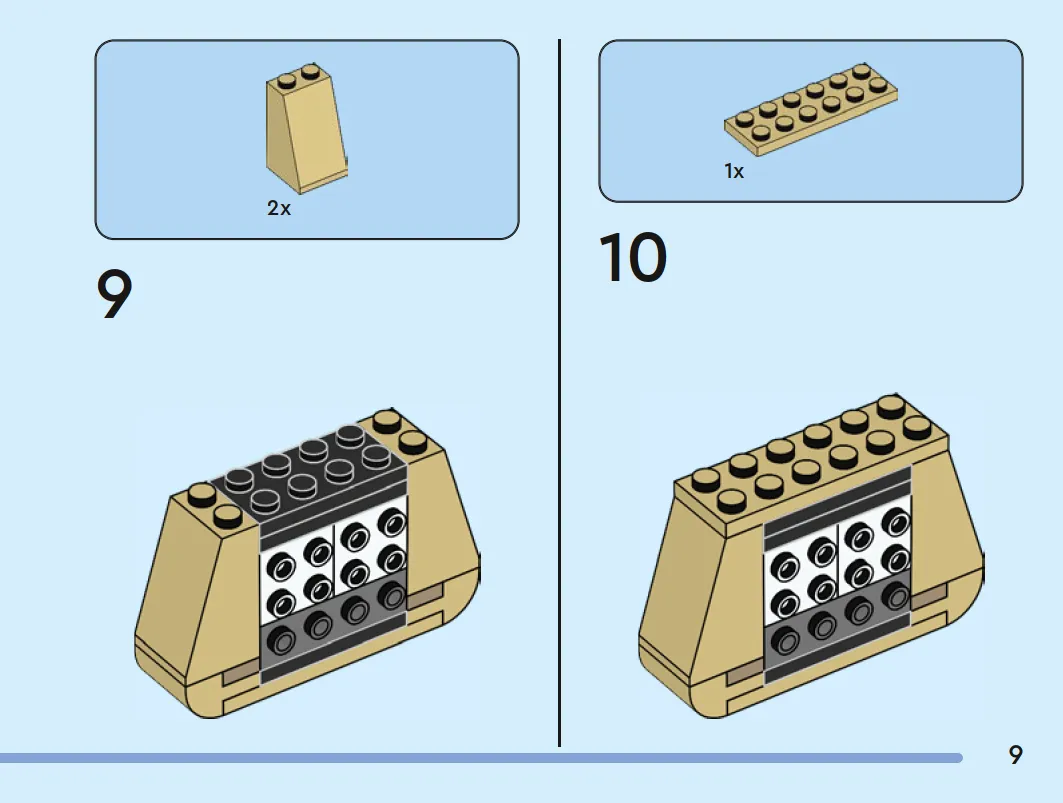 2x

9

1x

10

9