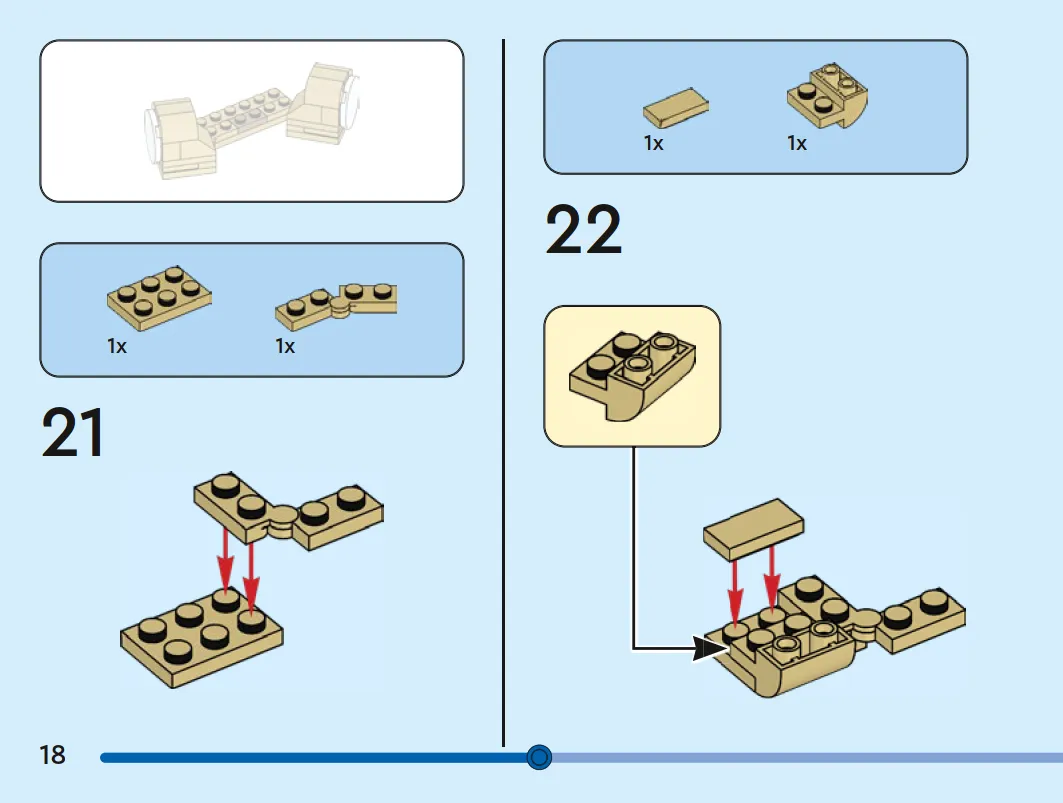 1x 1x

21

1x 1x

22

18