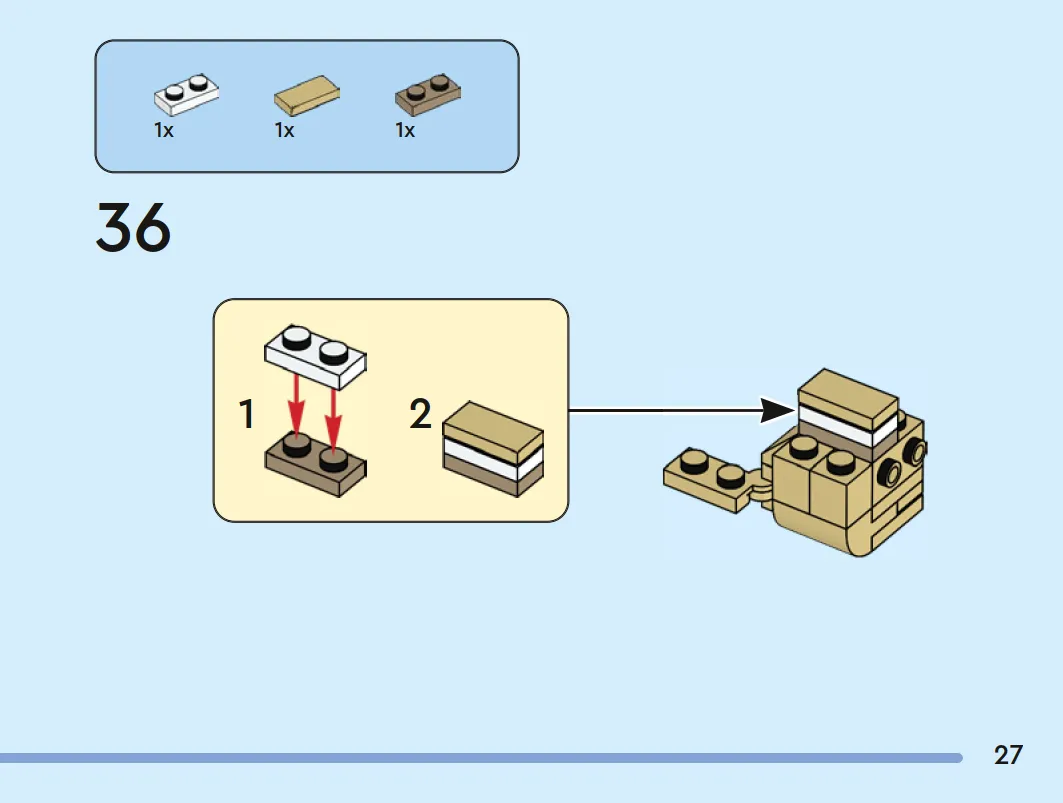 1x
1x
1x

36

1
2

27