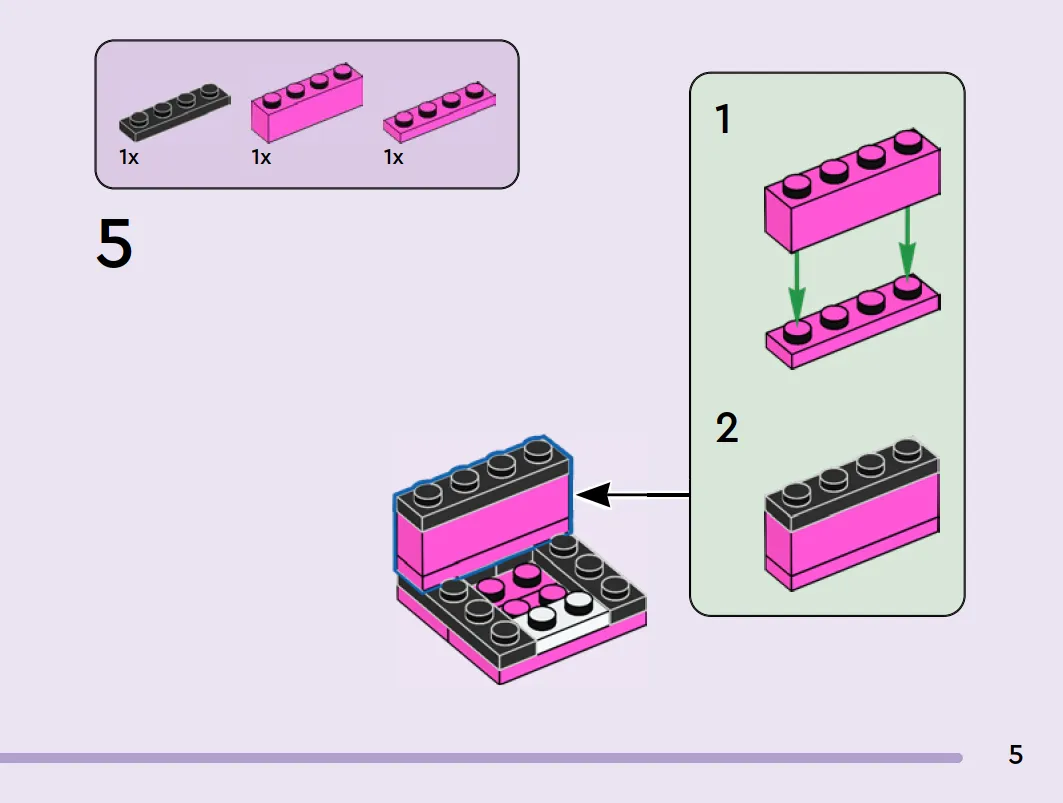 1x 1x 1x

5

1

2

5