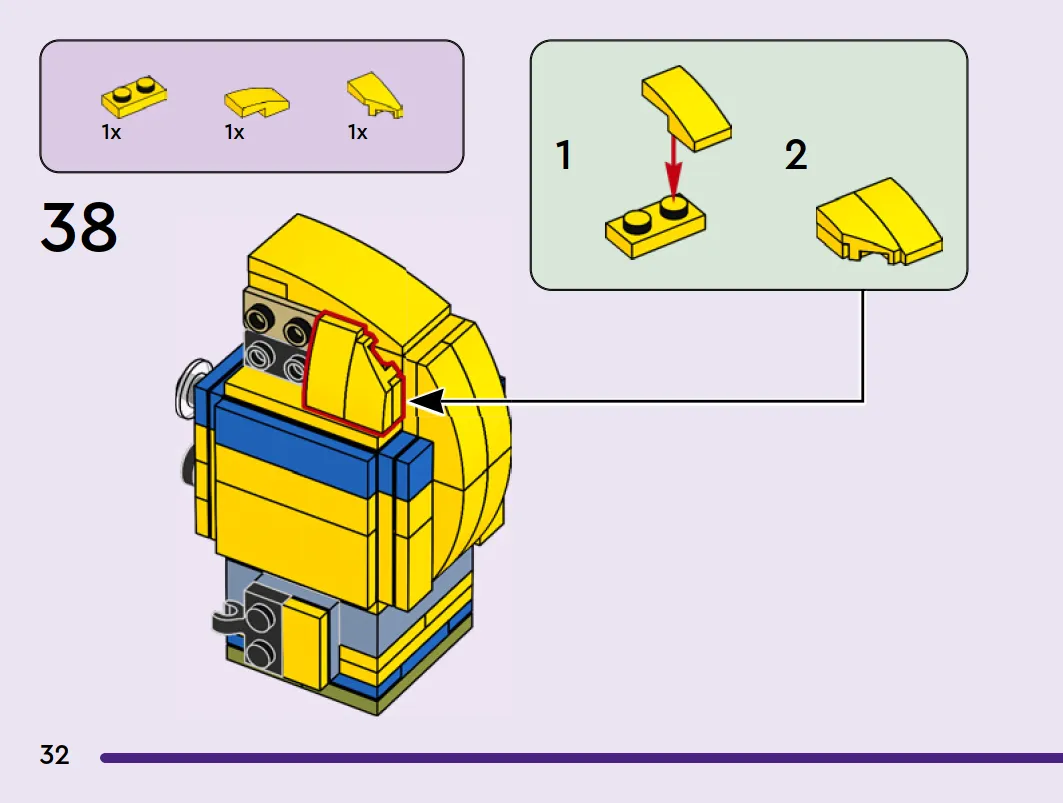 1x 1x 1x

38

1

2

32