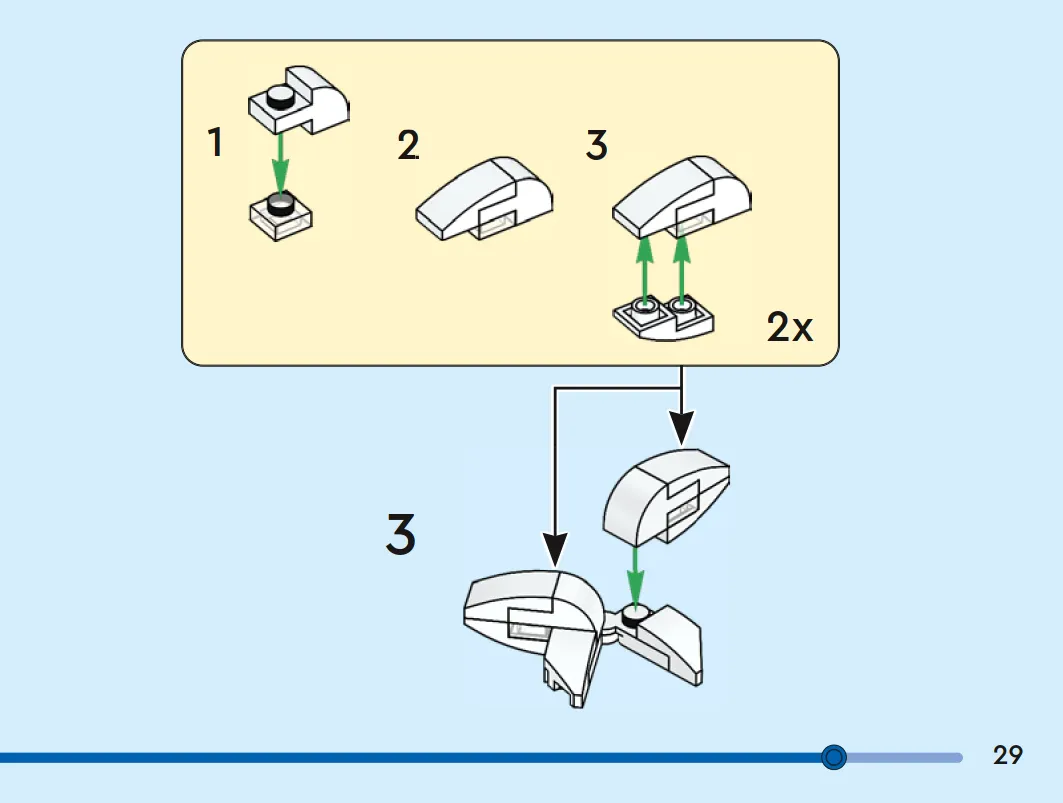 1
2
3
2x
3
29