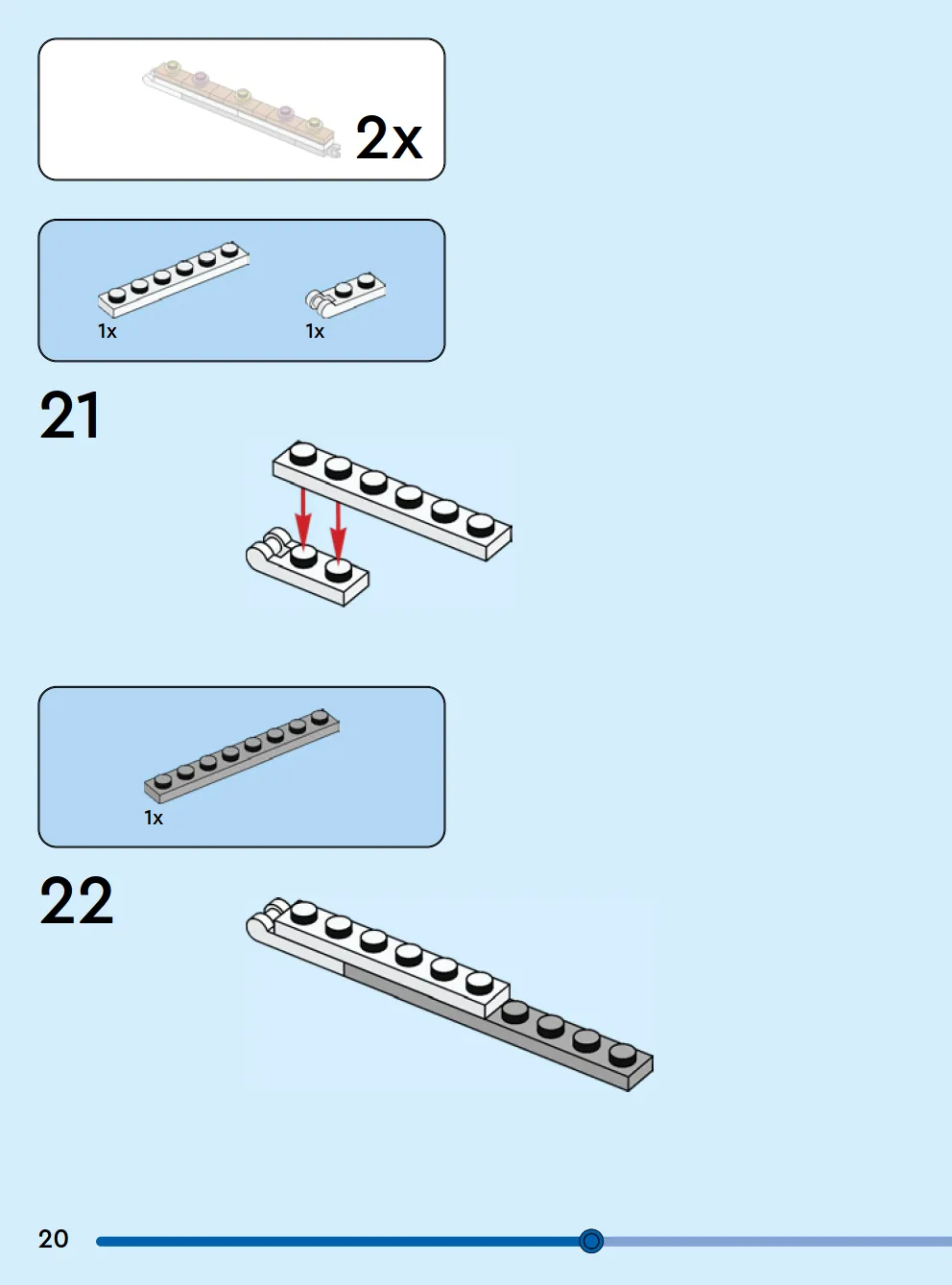 2x

1x

1x

21

1x

22

20