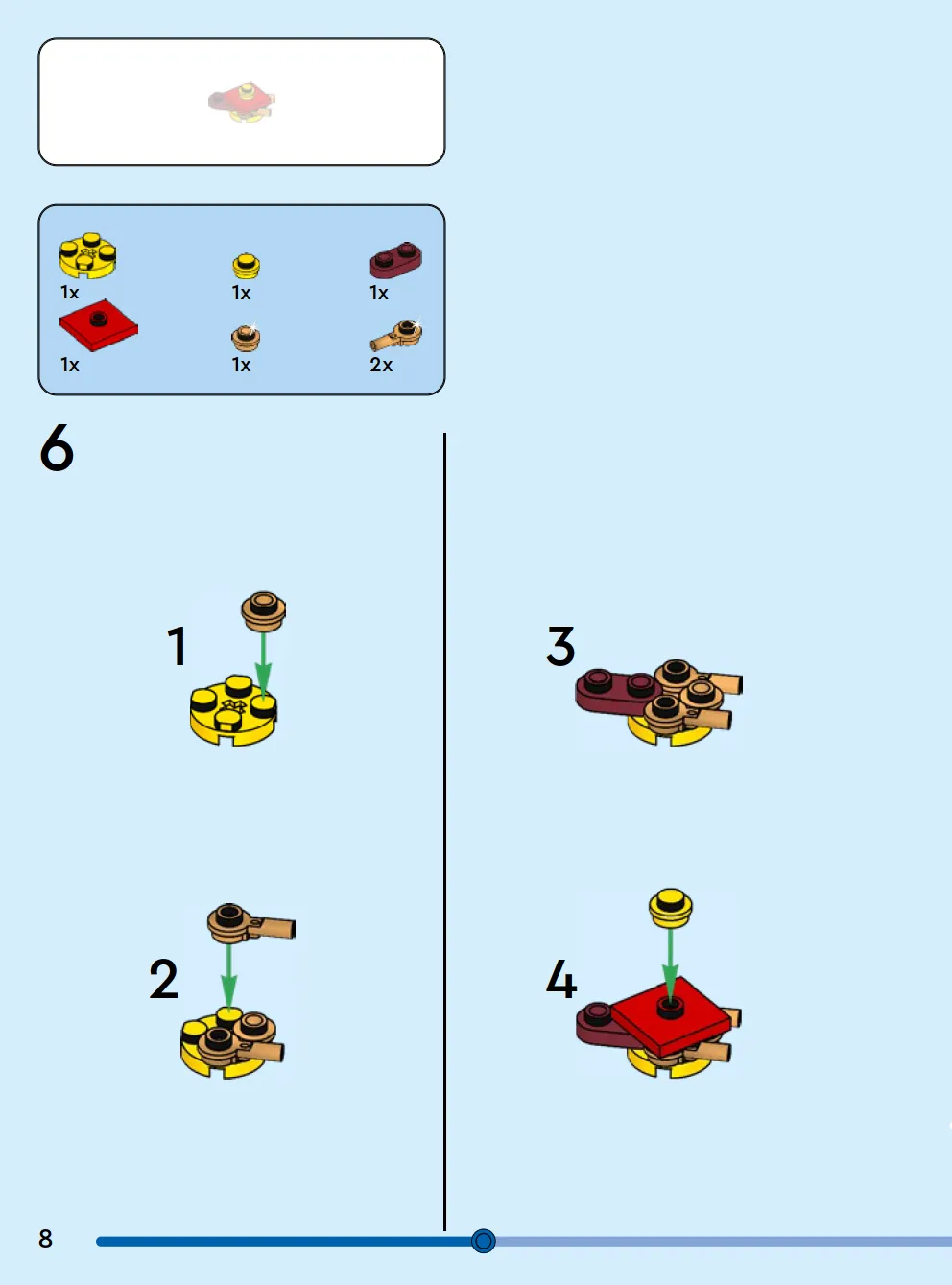 1x
1x
1x
1x
1x
2x

6

1

2

3

4

8