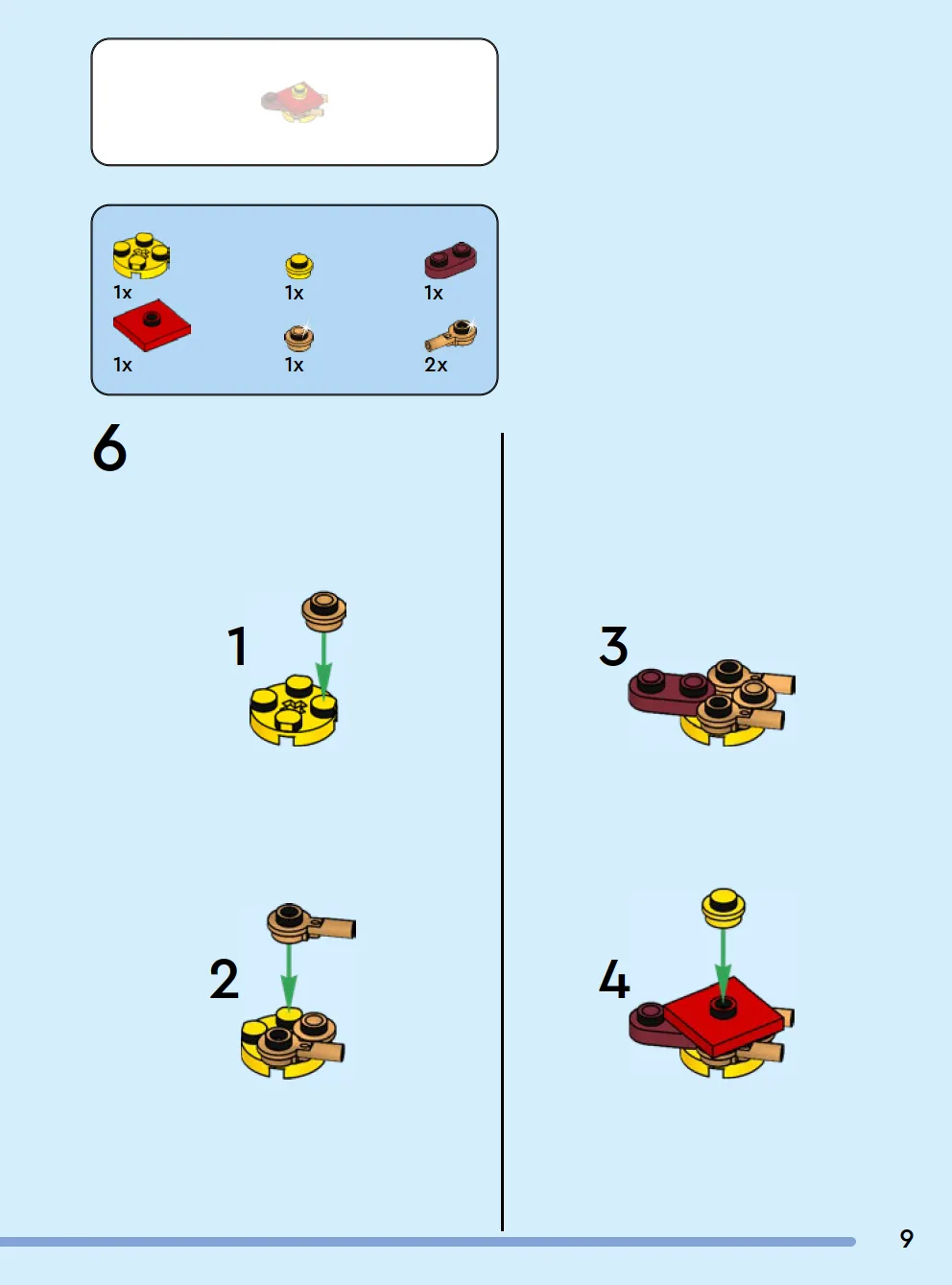 1x
1x
1x
1x
1x
2x

6

1

2

3

4

9