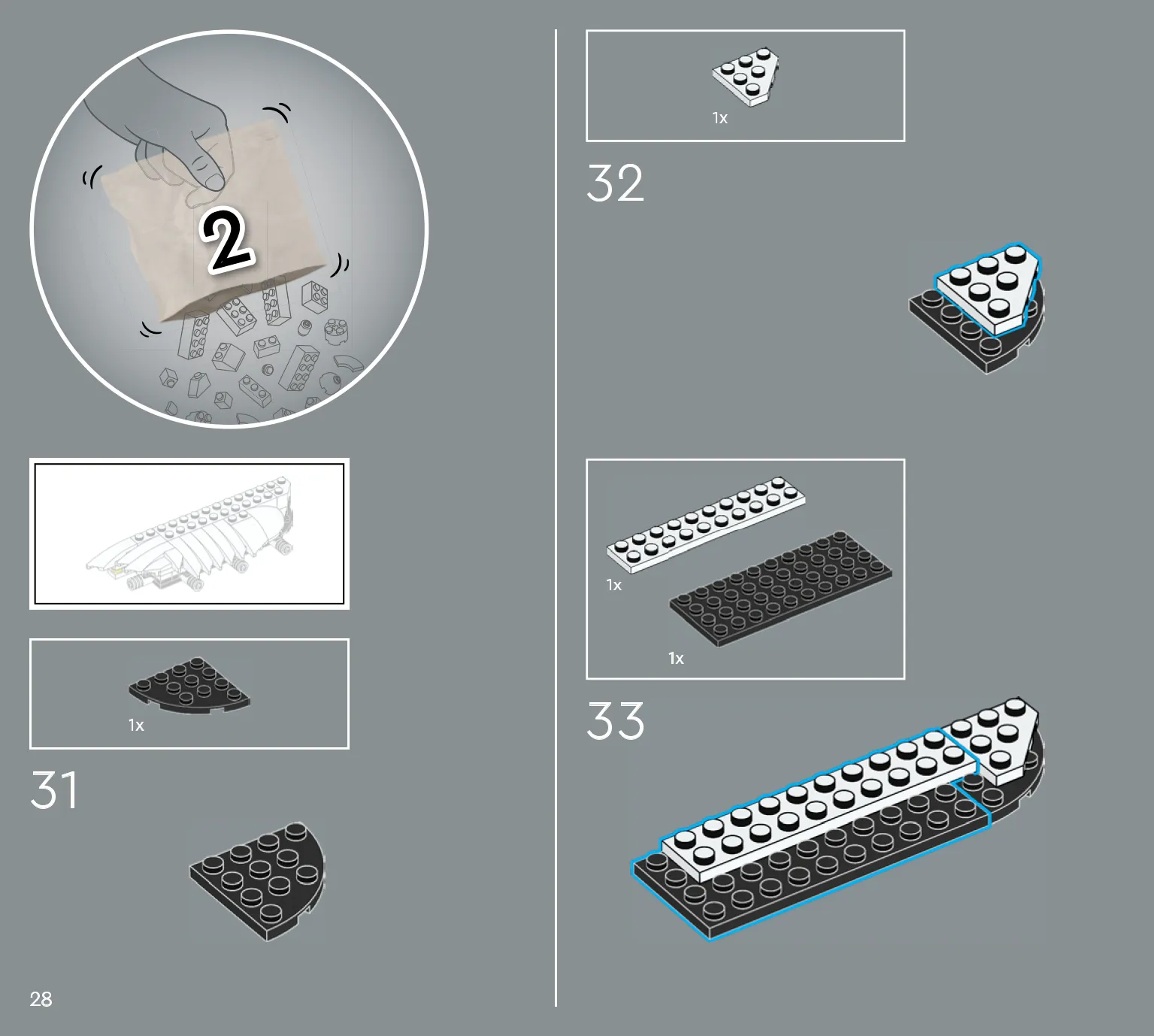 2

1x

31

28

1x

32

1x

1x

33