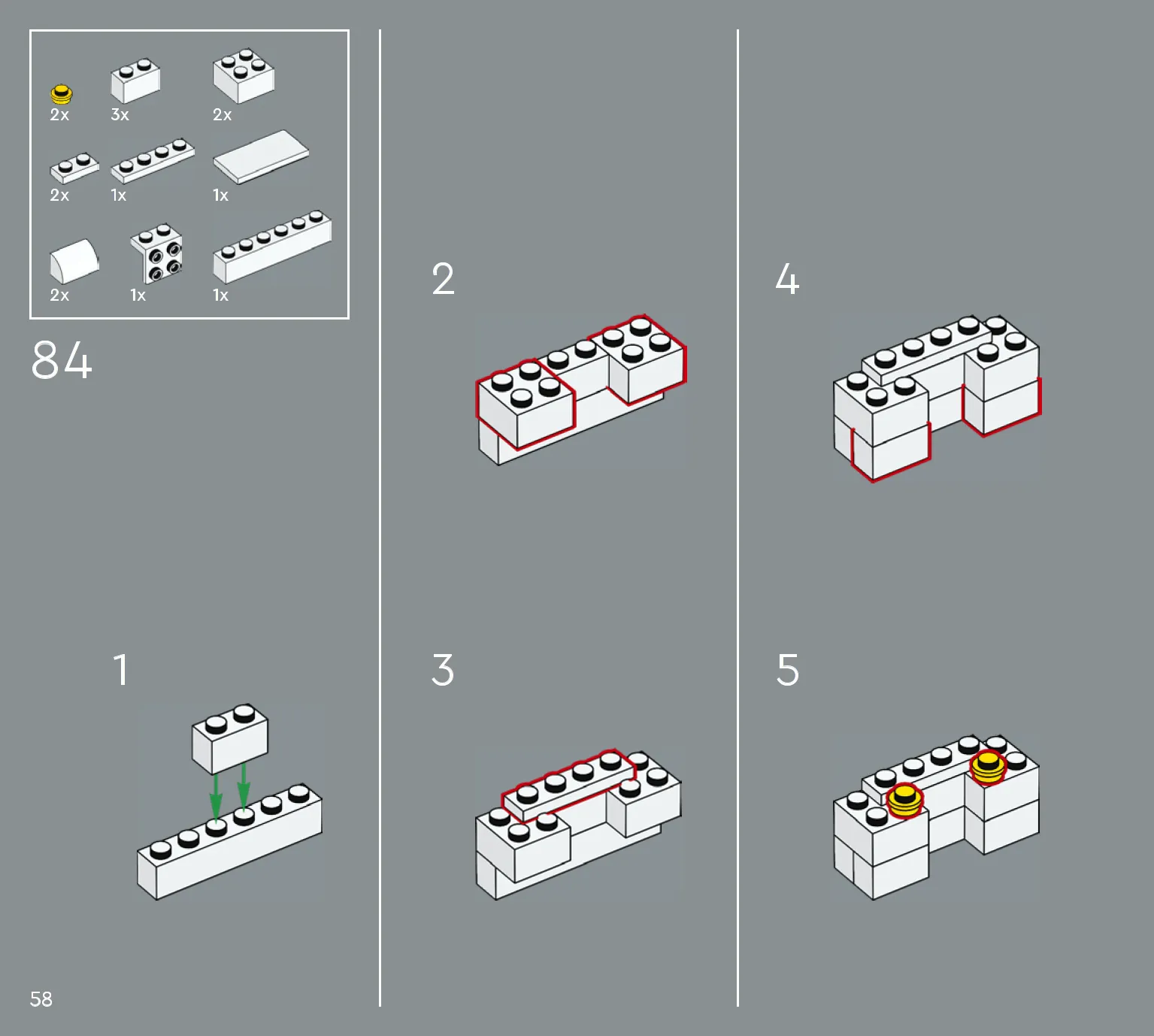 2x 3x 2x

2x 1x 1x

2x 1x 1x

84

1

2

3

4

5

58