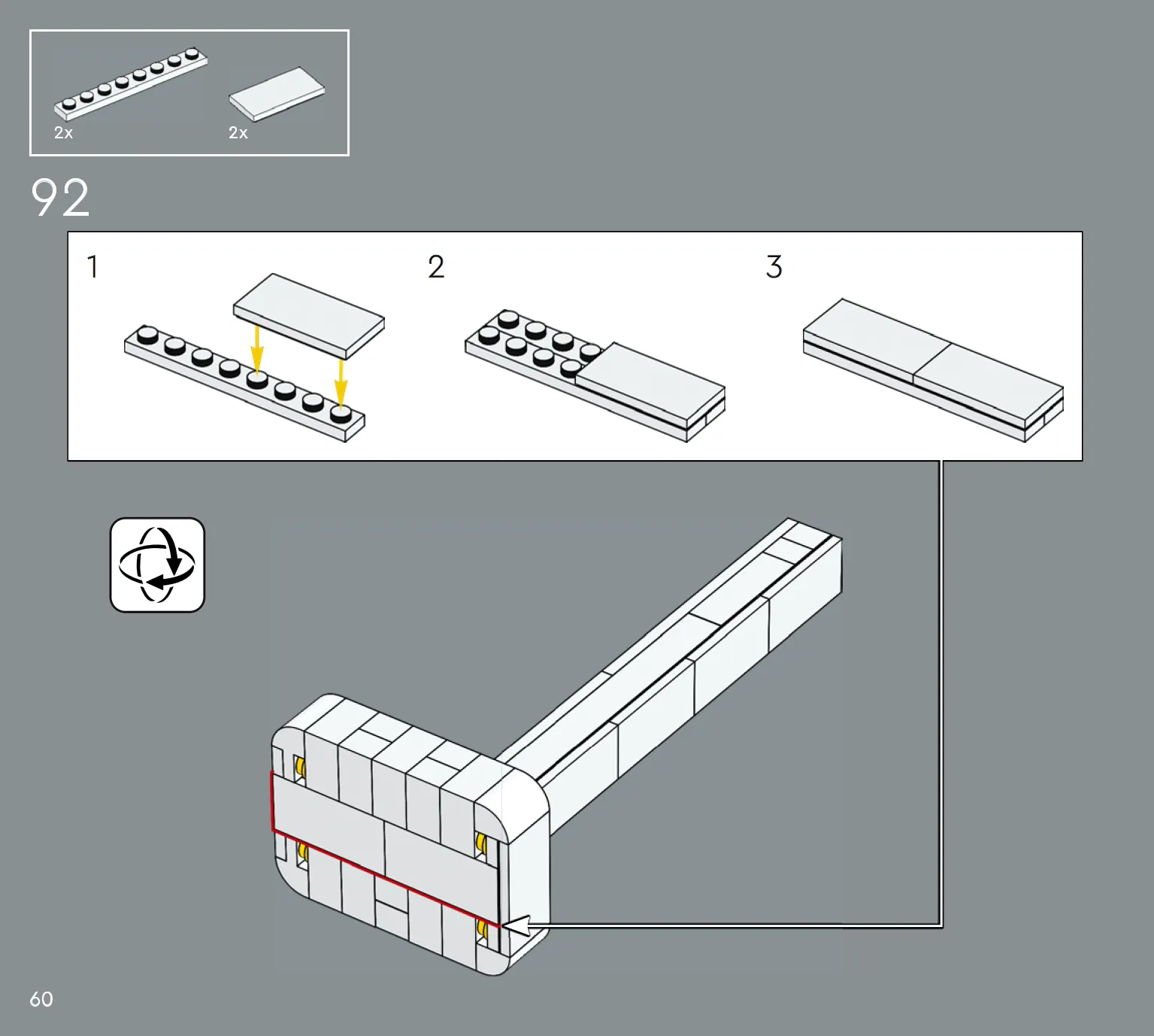 2x

2x

92

1

2

3

60