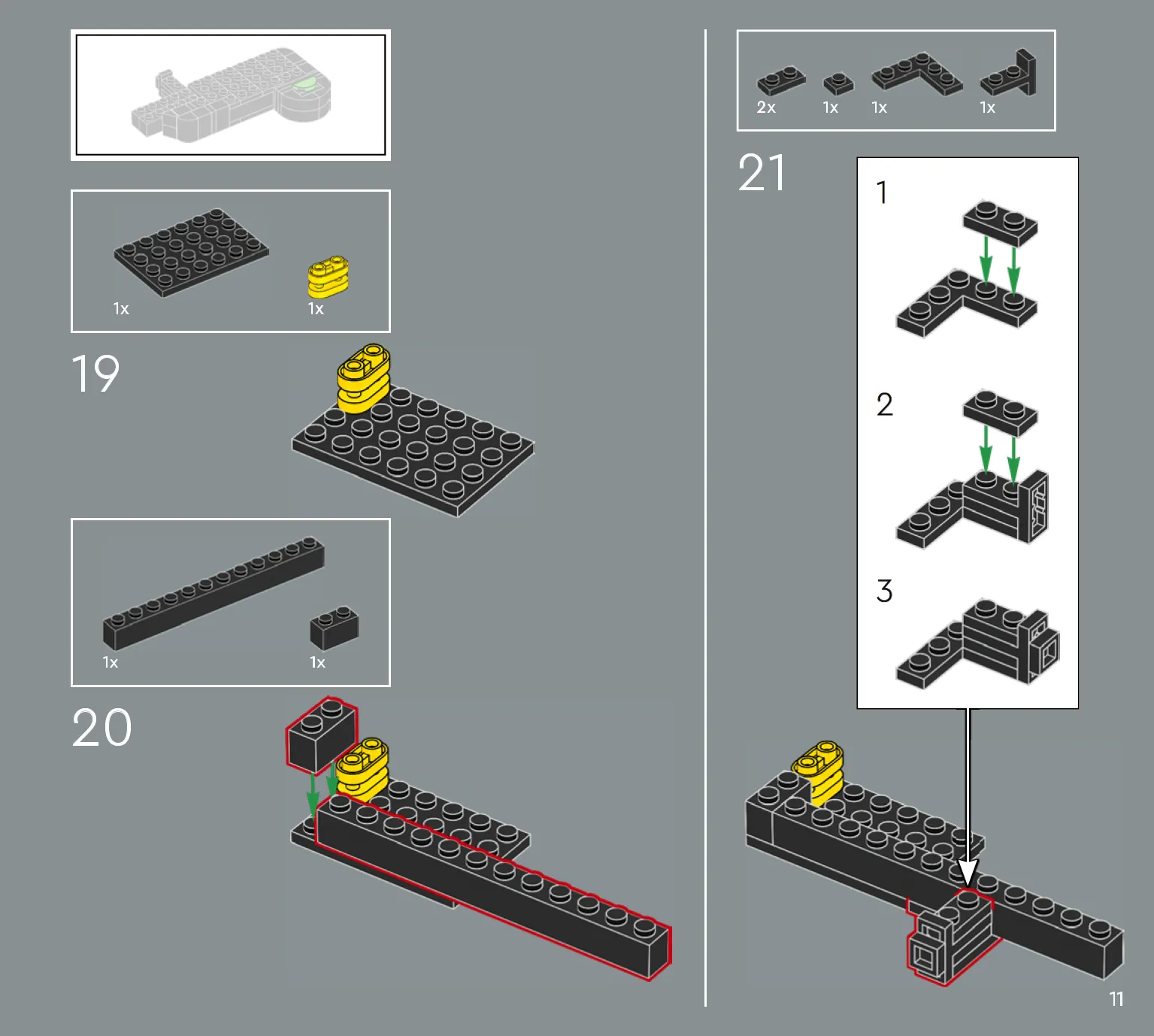 1x 1x

19

1x 1x

20

2x 1x 1x 1x

21

1

2

3

11