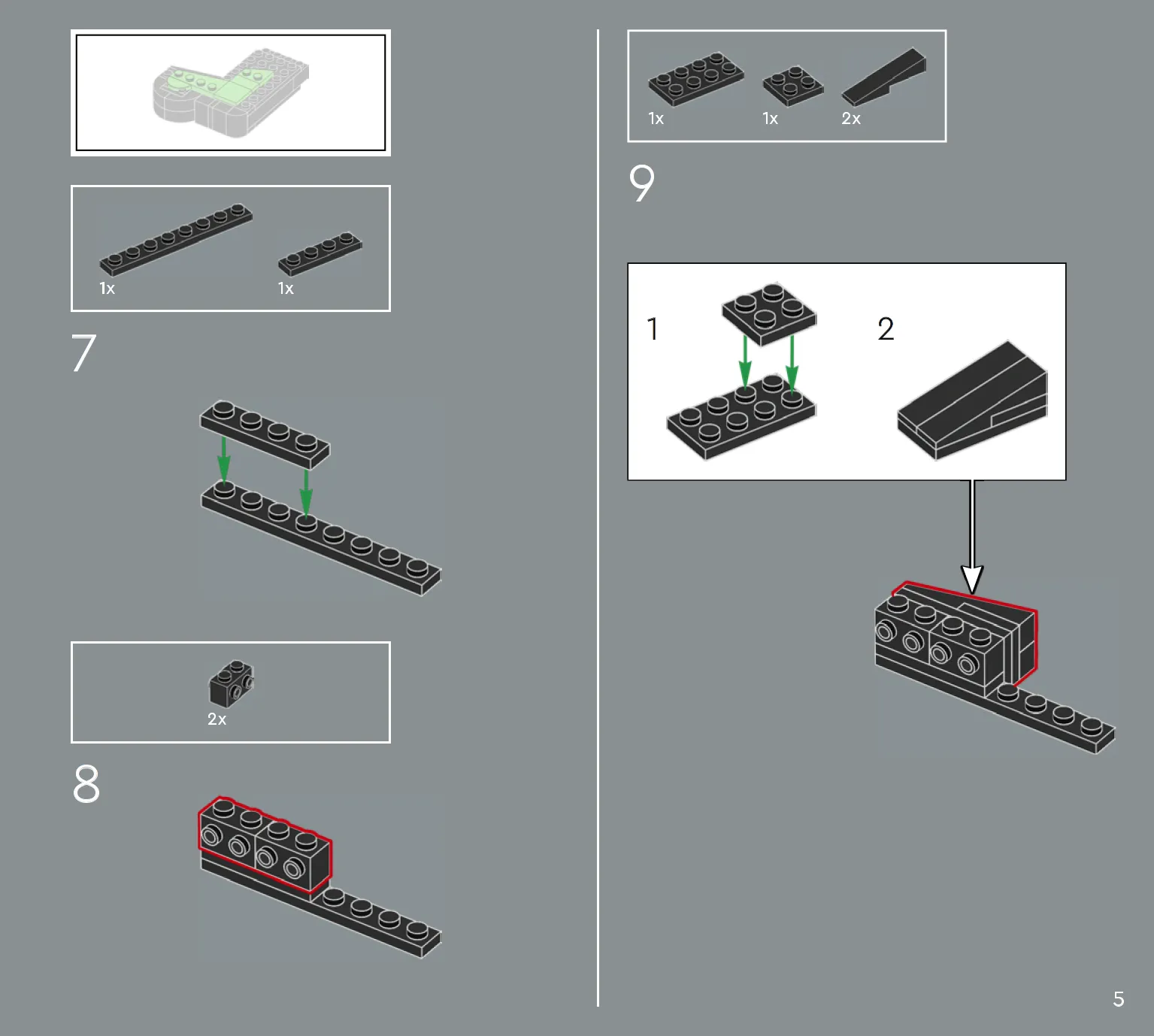 1x 1x

7

2x

8

1x 1x 2x

9

1

2

5