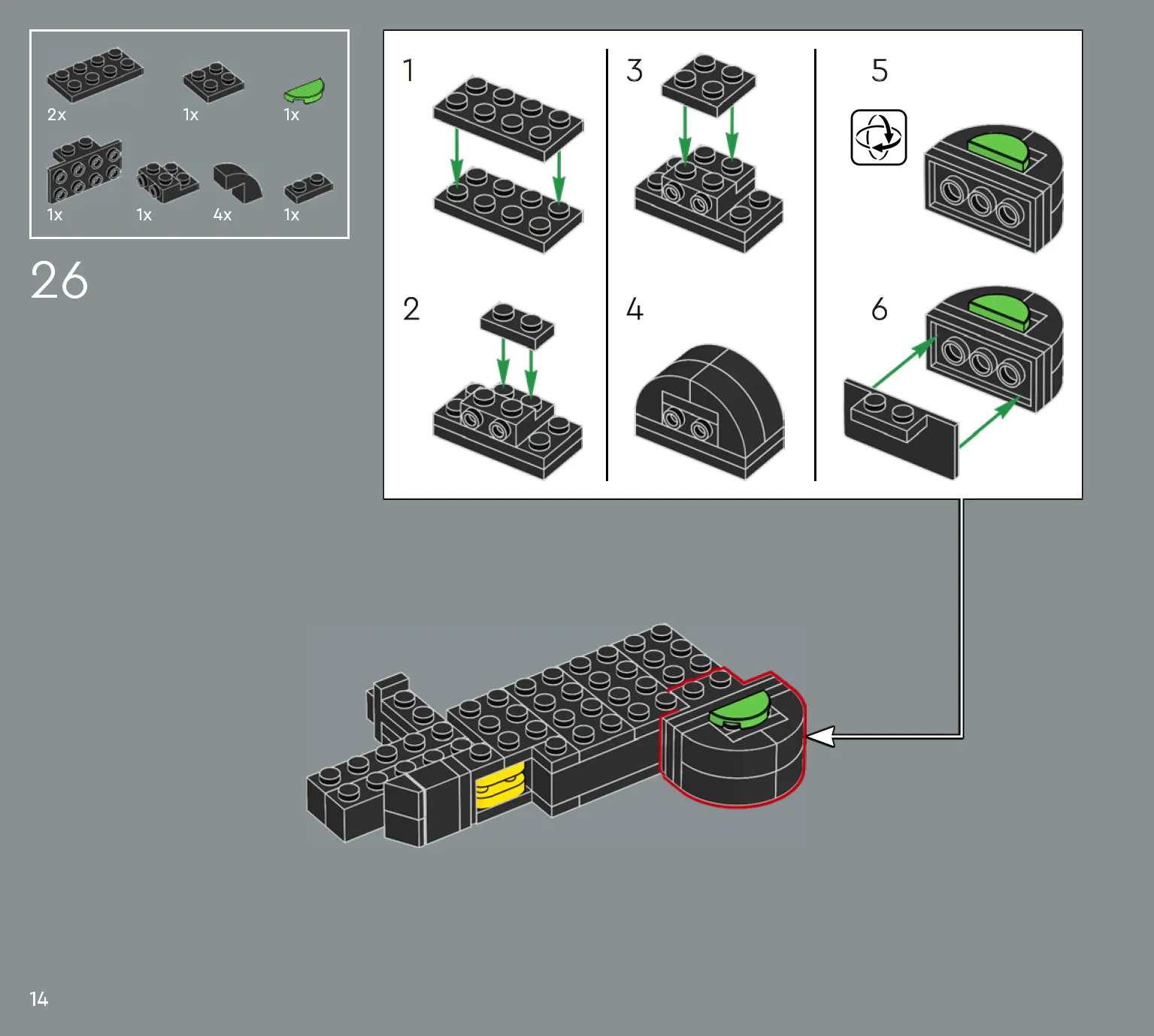 2x
1x
1x
1x
1x
4x
1x

26

1
2
3
4
5
6

14