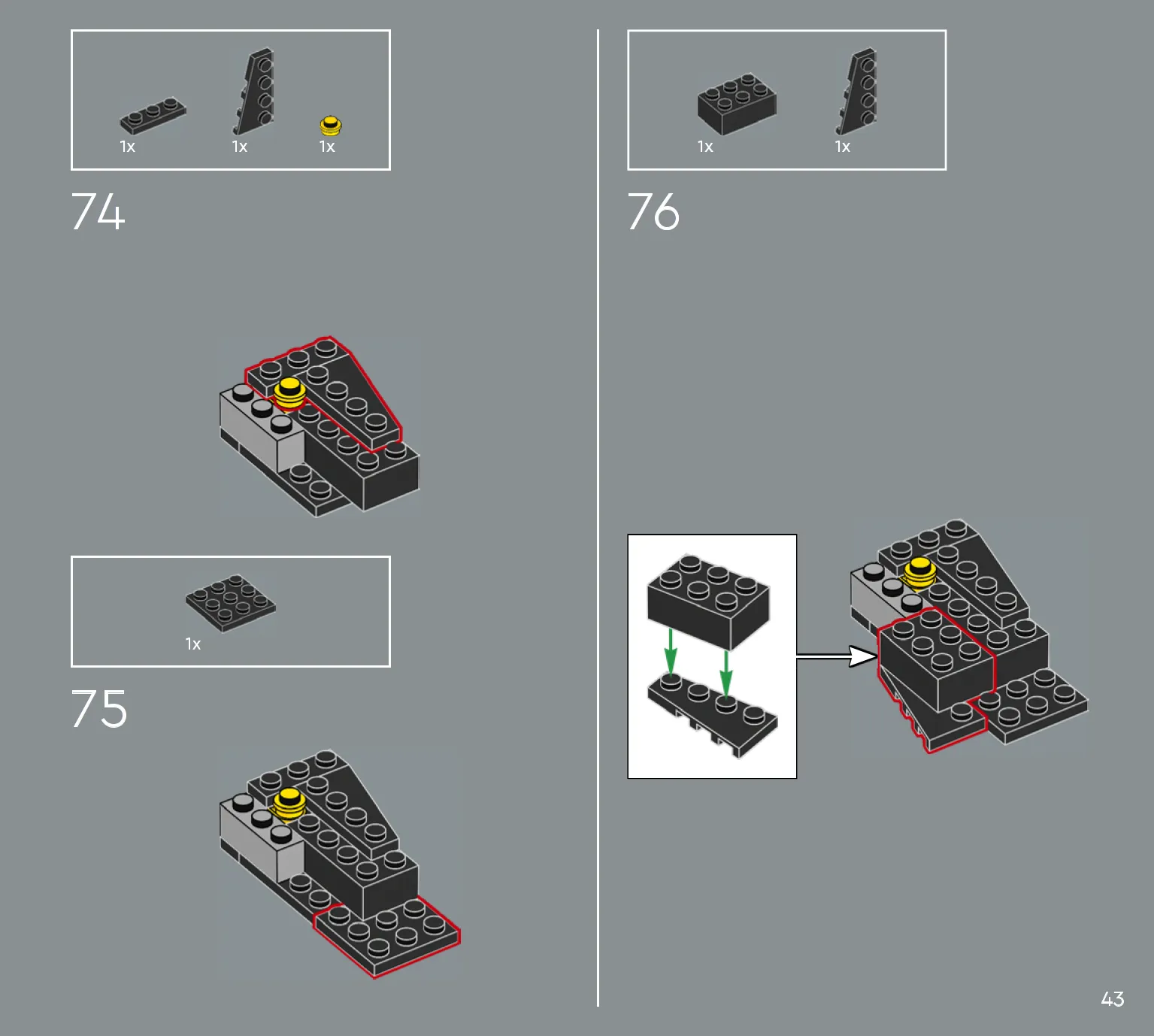 1x 1x 1x

74

1x

75

1x 1x

76

43