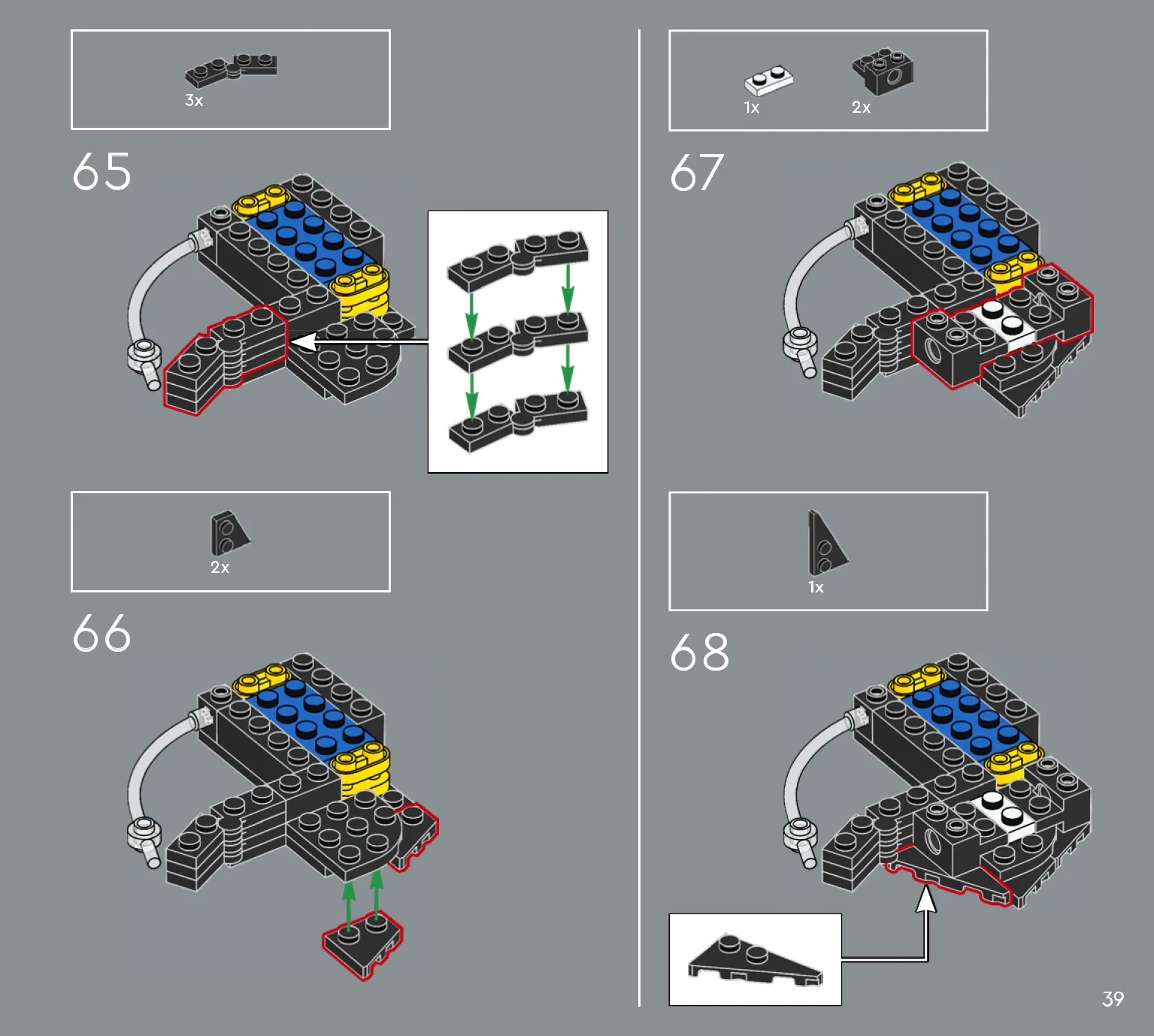 3x

65

2x

66

1x

2x

67

1x

68

39