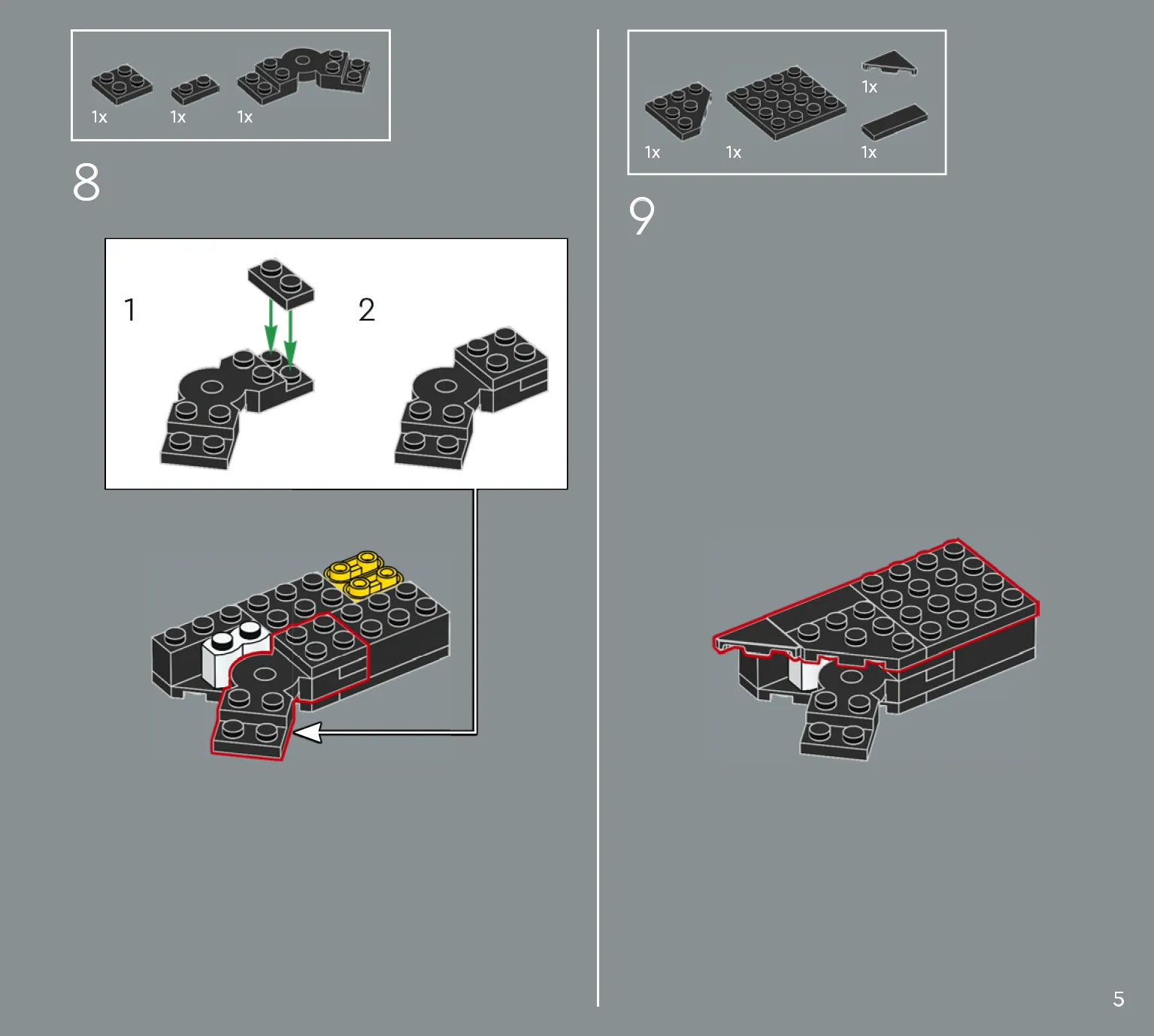 1x 1x 1x

8

1

2

1x 1x 1x 1x

9

5