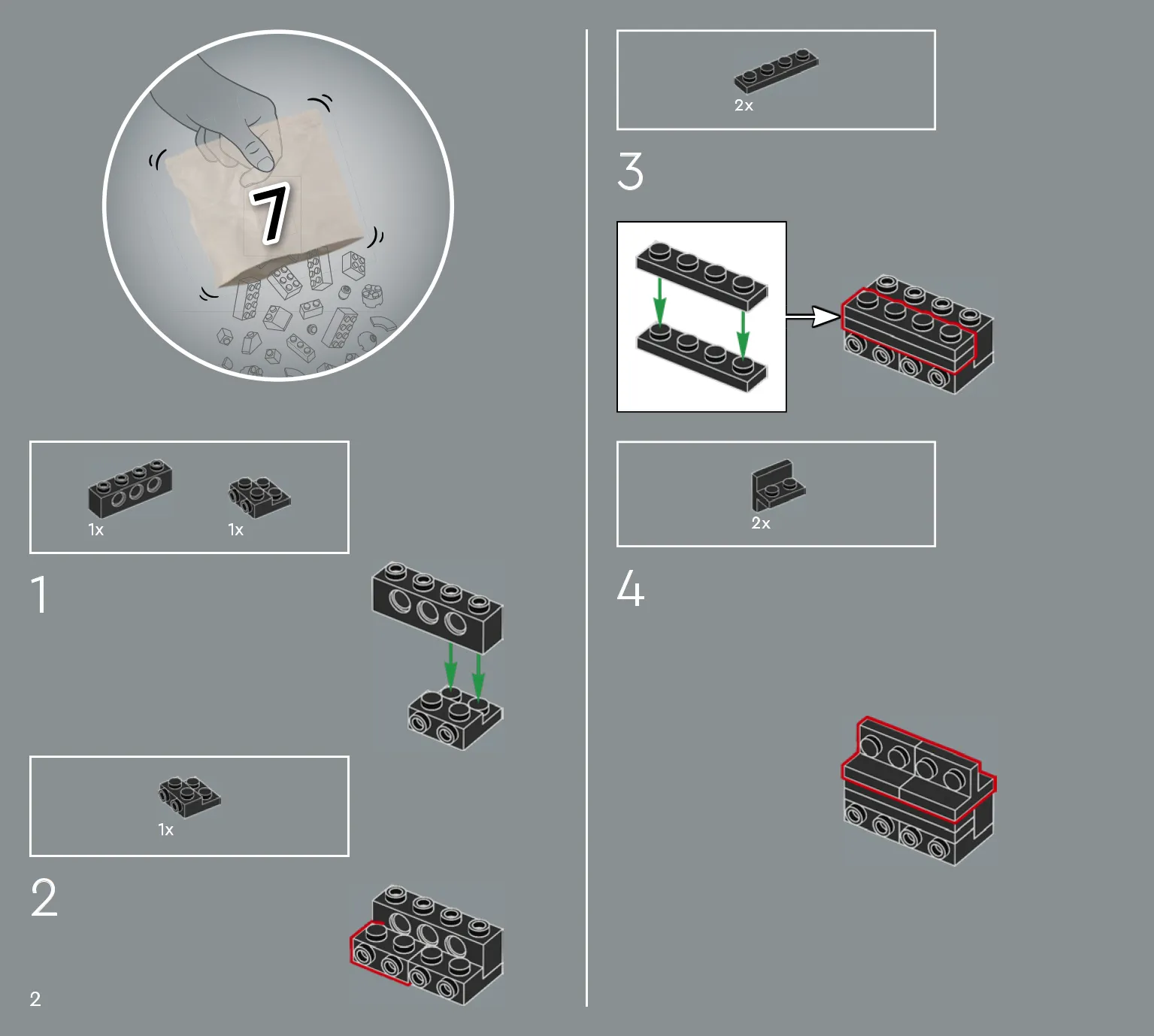 7

1x
1x

1

1x

2

2

2x

3

2x

4