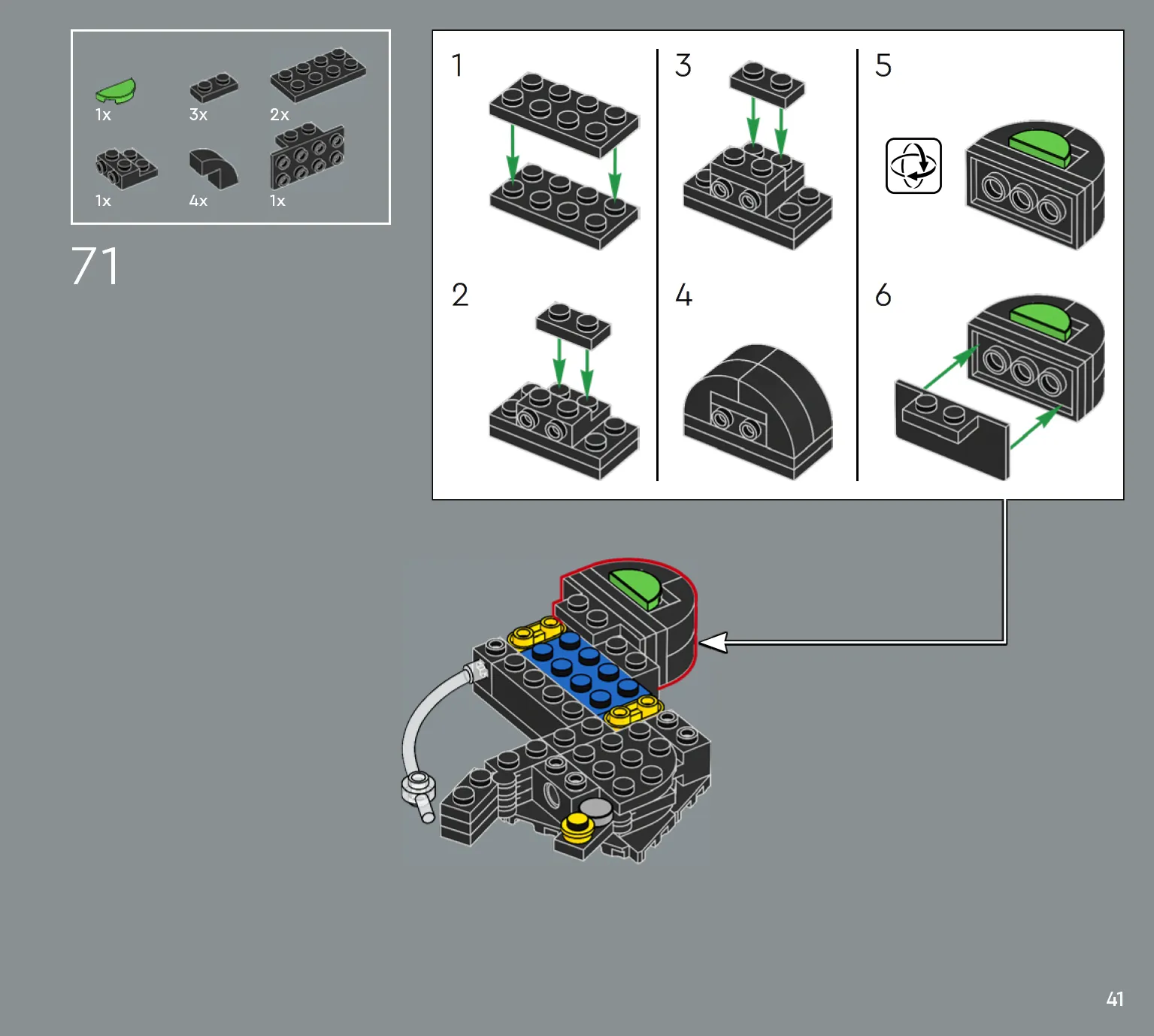 1x 3x 2x
1x 4x 1x

71

1

2

3

4

5

6

41