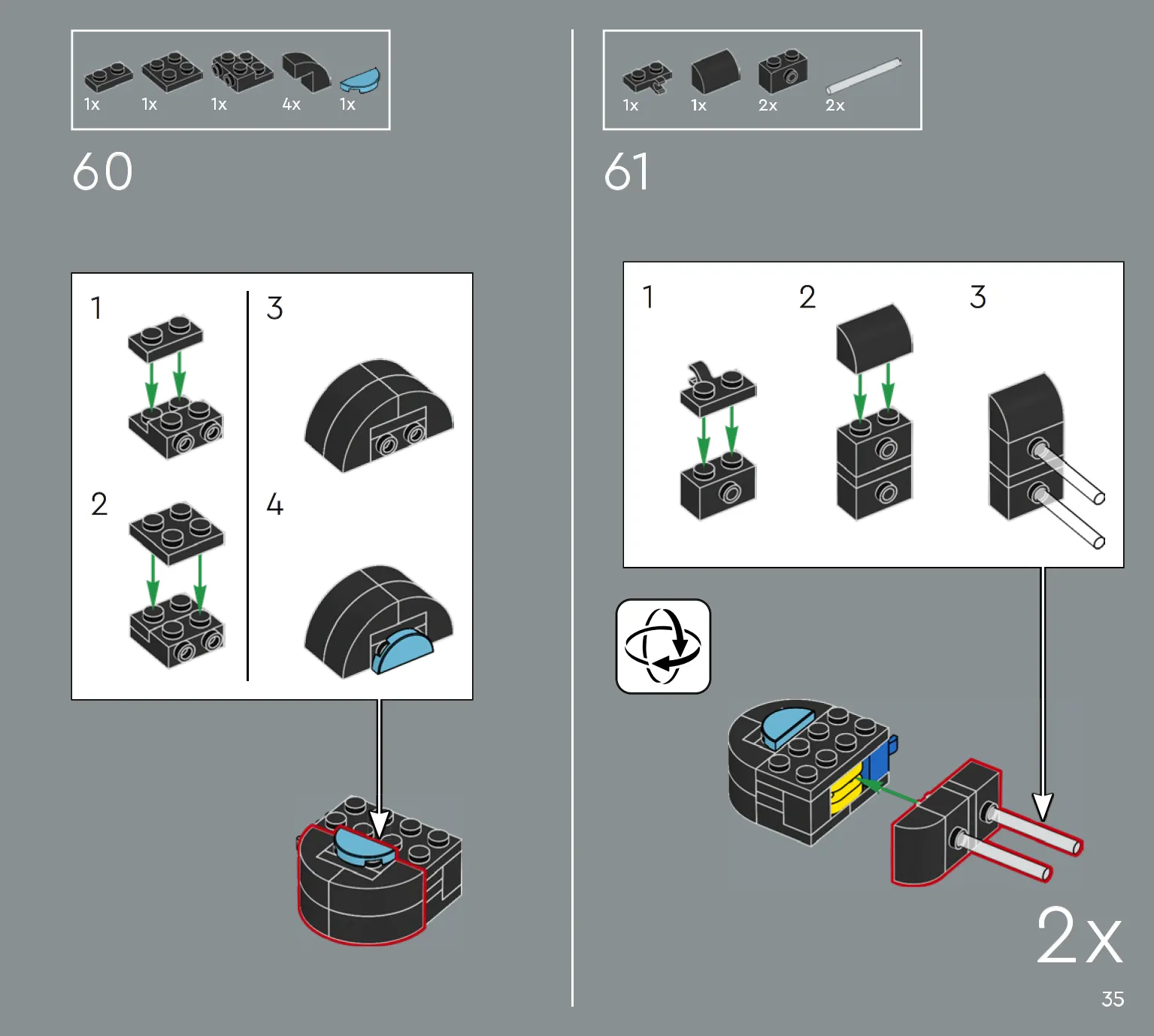 1x 1x 1x 4x 1x

60

1

2

3

4

1x 1x 2x 2x

61

1

2

3

2x

35