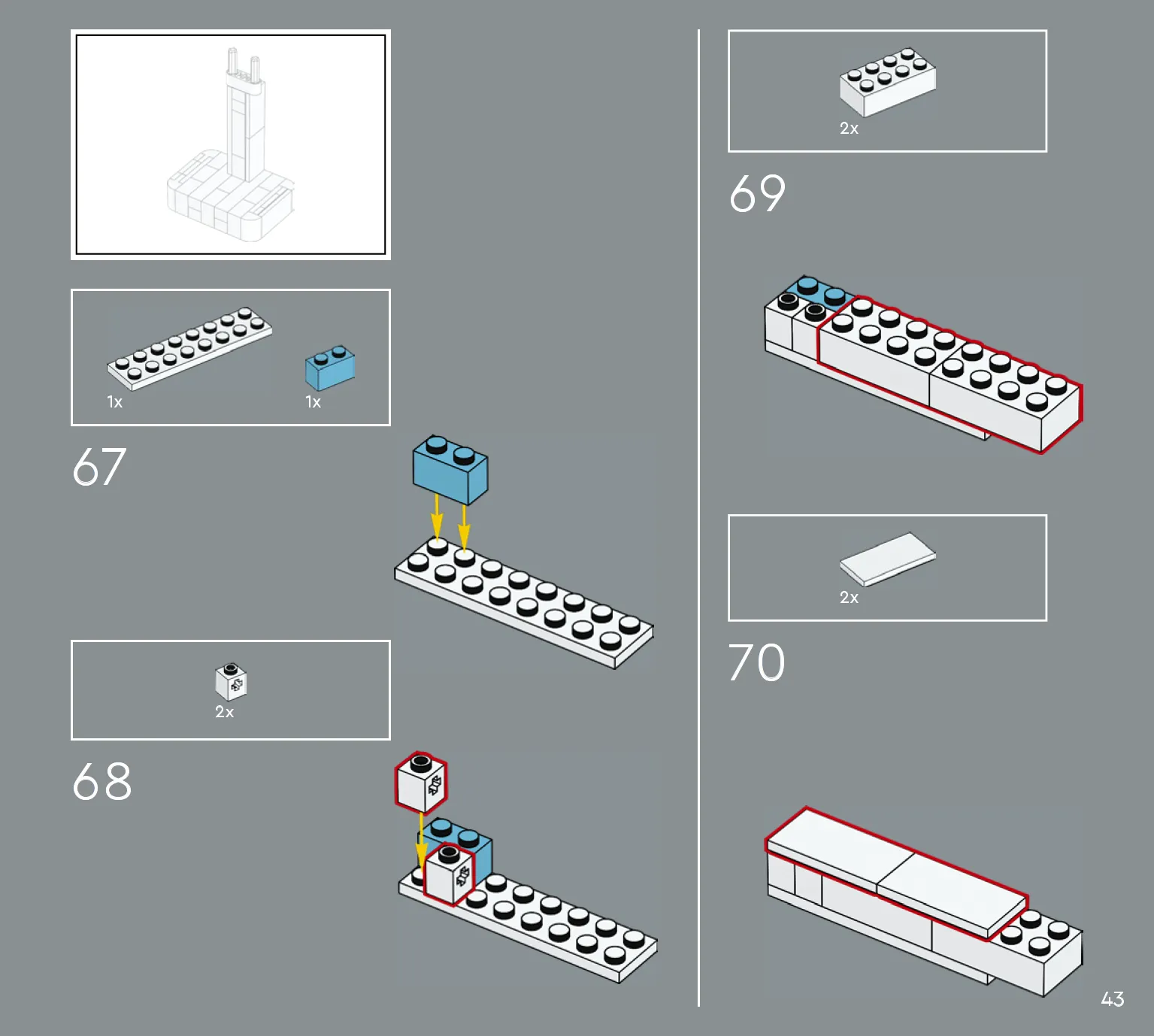 1x
1x
67

2x
68

2x
69

2x
70

43