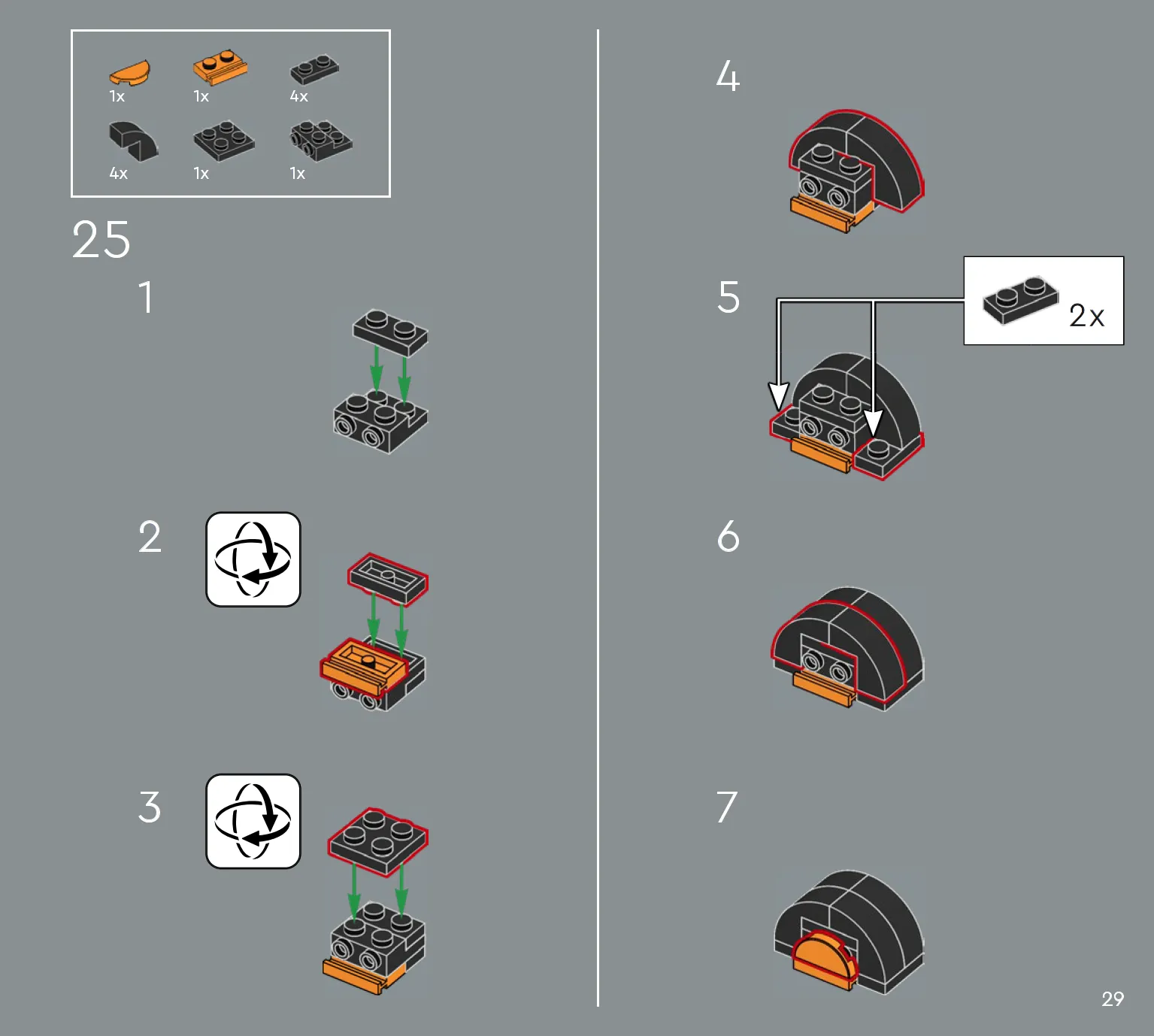 1x 1x 4x
4x 1x 1x

25

1

2

3

4

5

2x

6

7

29