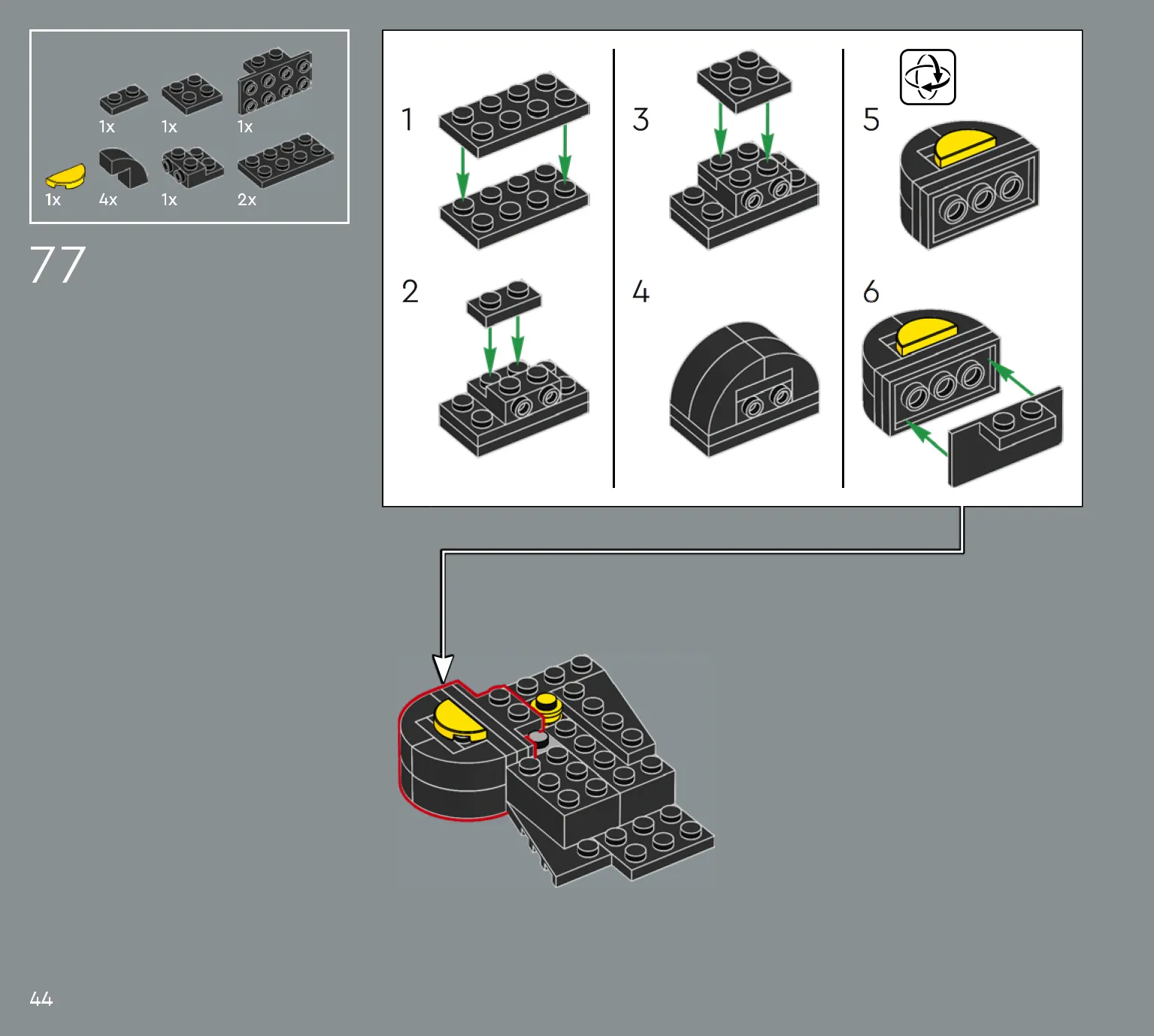 1x 1x 1x
1x 4x 1x 2x

77

1
2
3
4
5
6

44