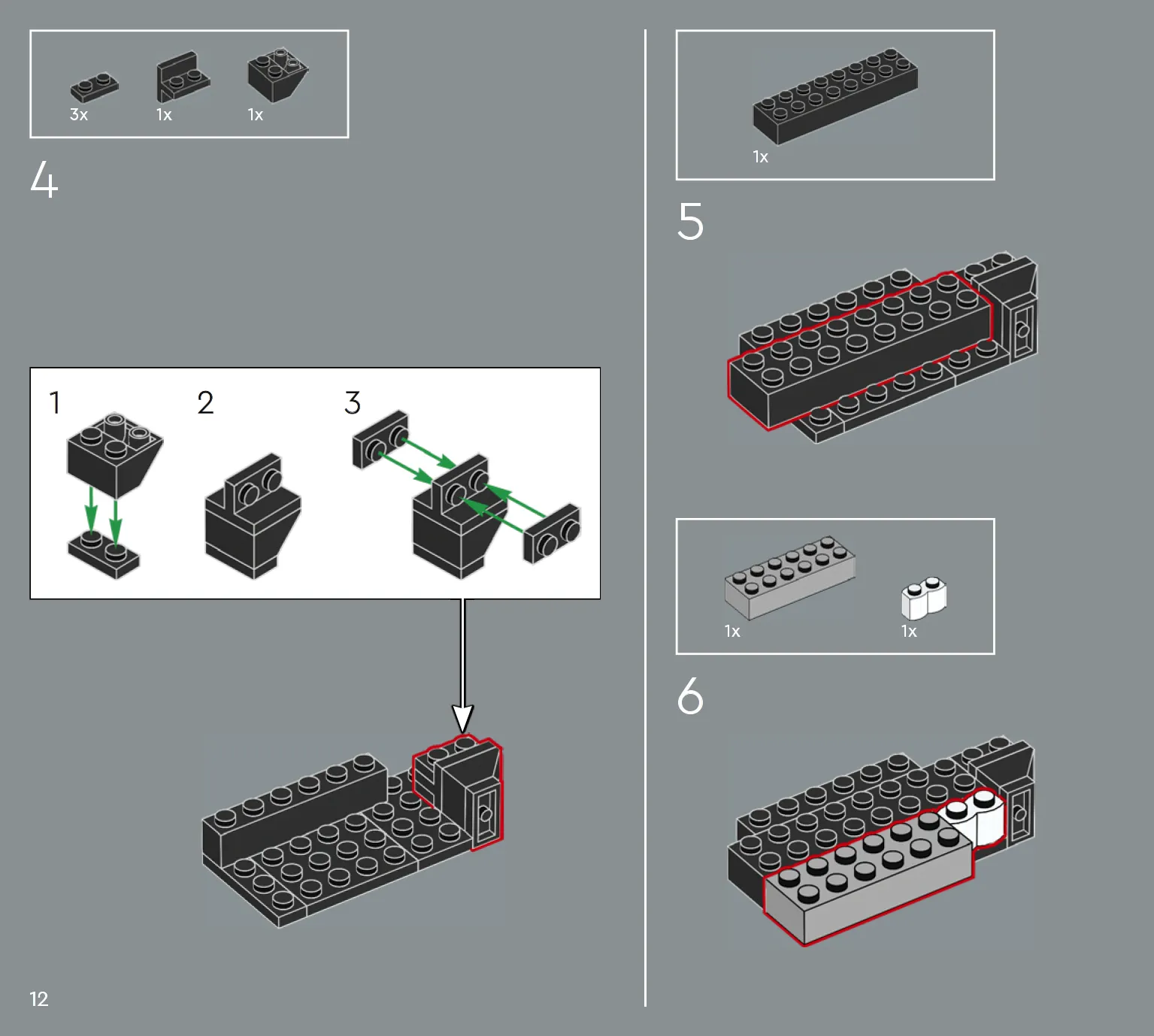 3x 1x 1x

4

1 2 3

12

1x

5

1x 1x

6