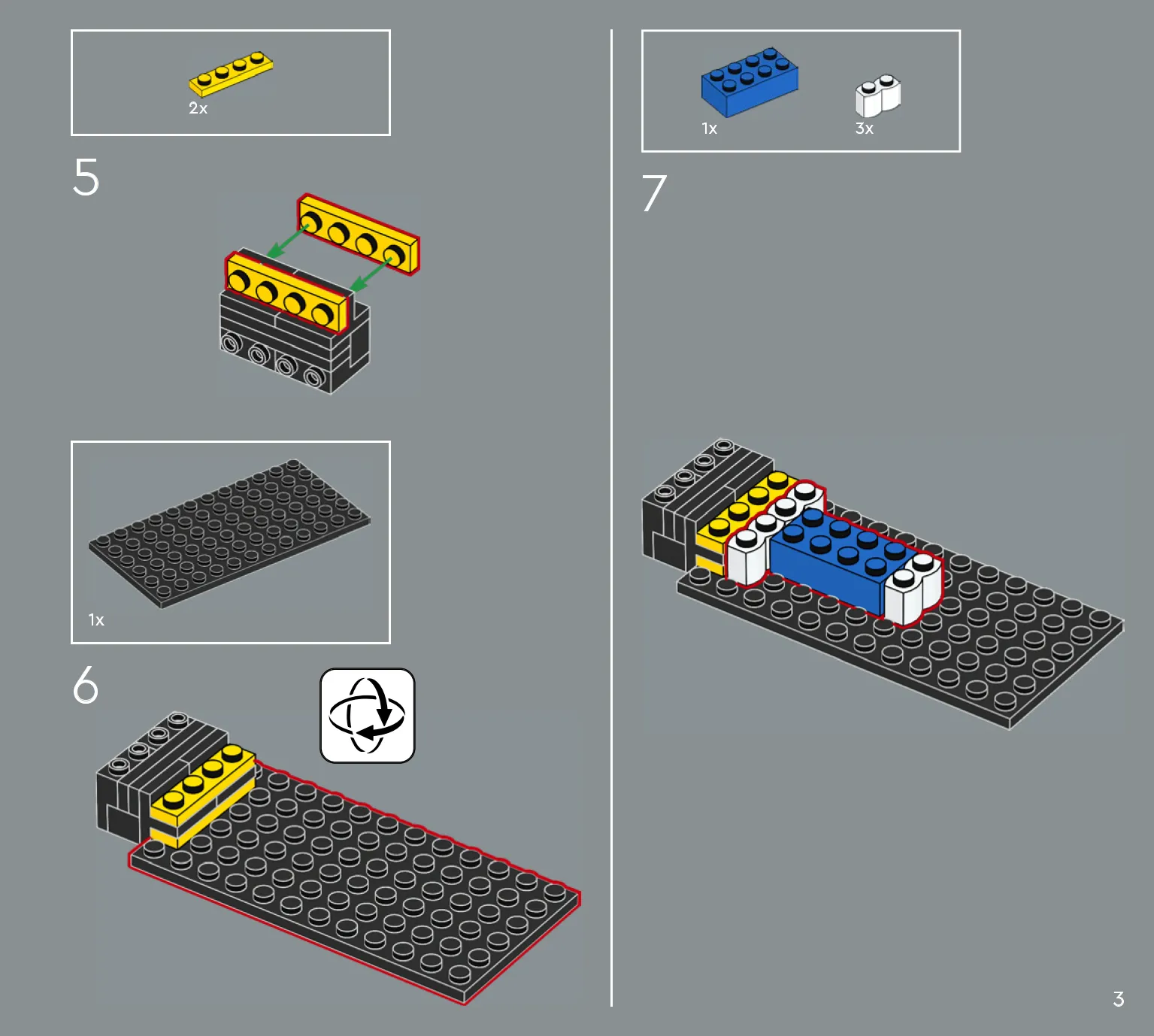 2x

5

1x

6

1x

3x

7

3