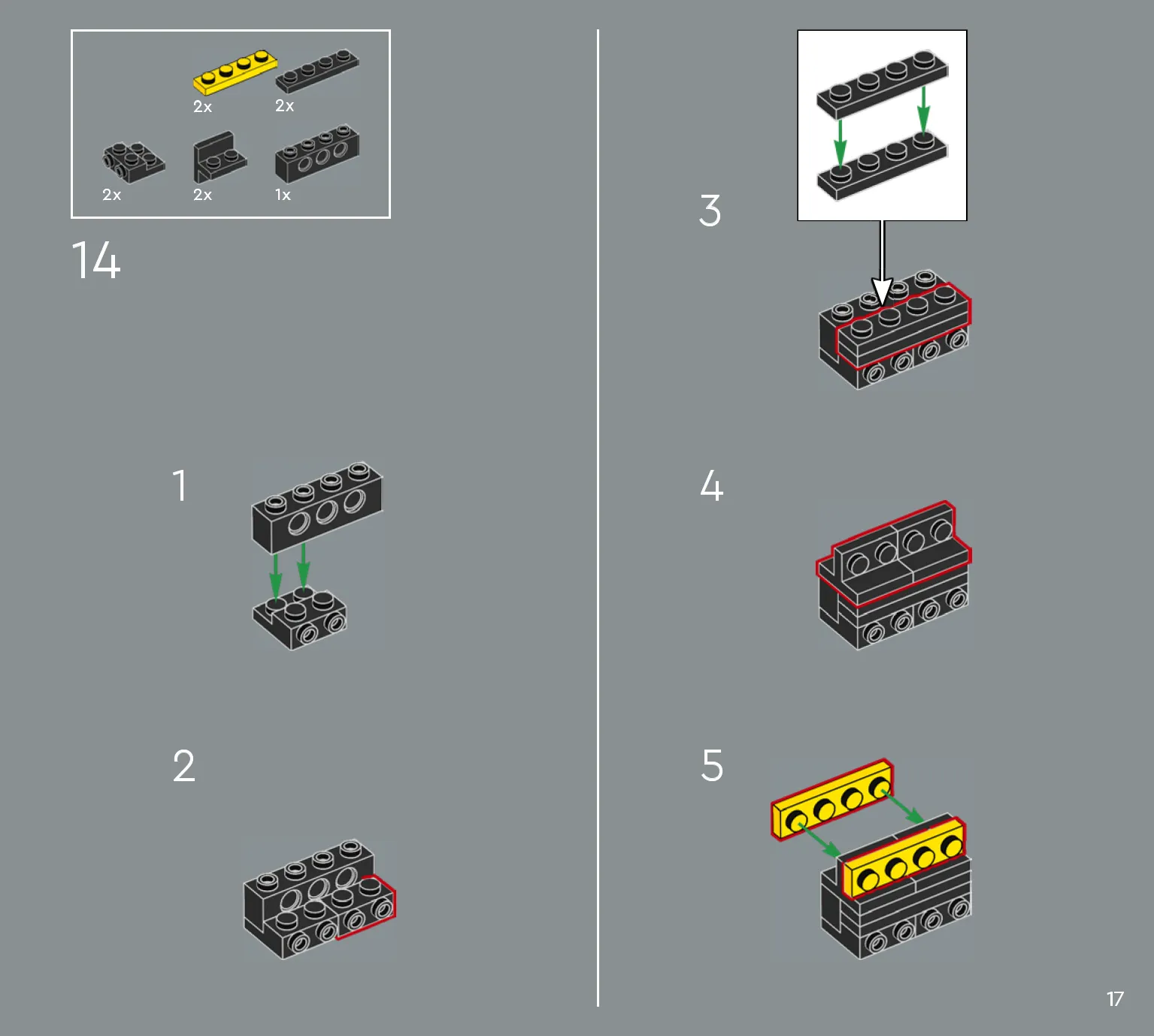 2x 2x

2x 2x 1x

14

1

2

3

4

5

17