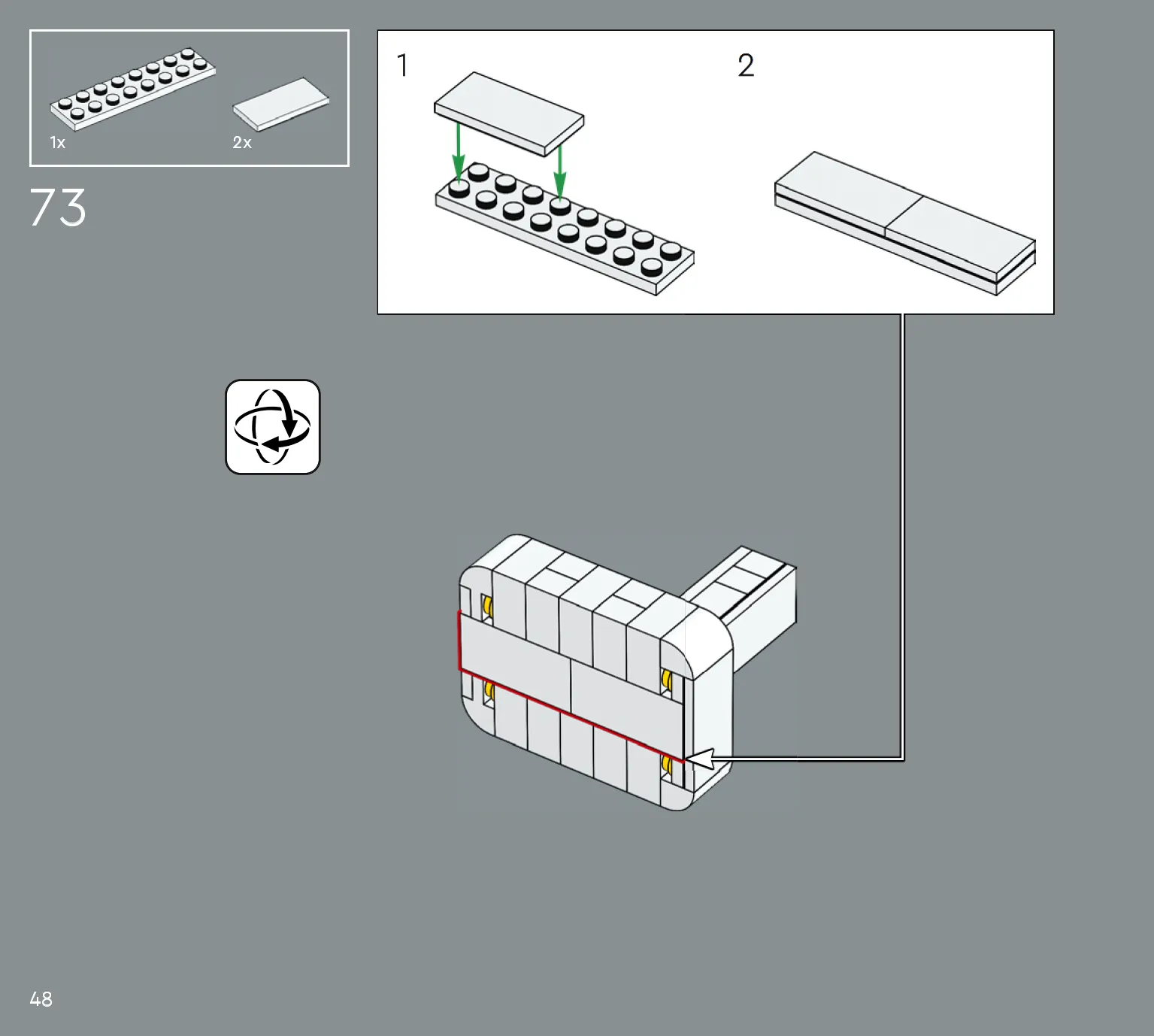 1x
2x

73

1

2

48