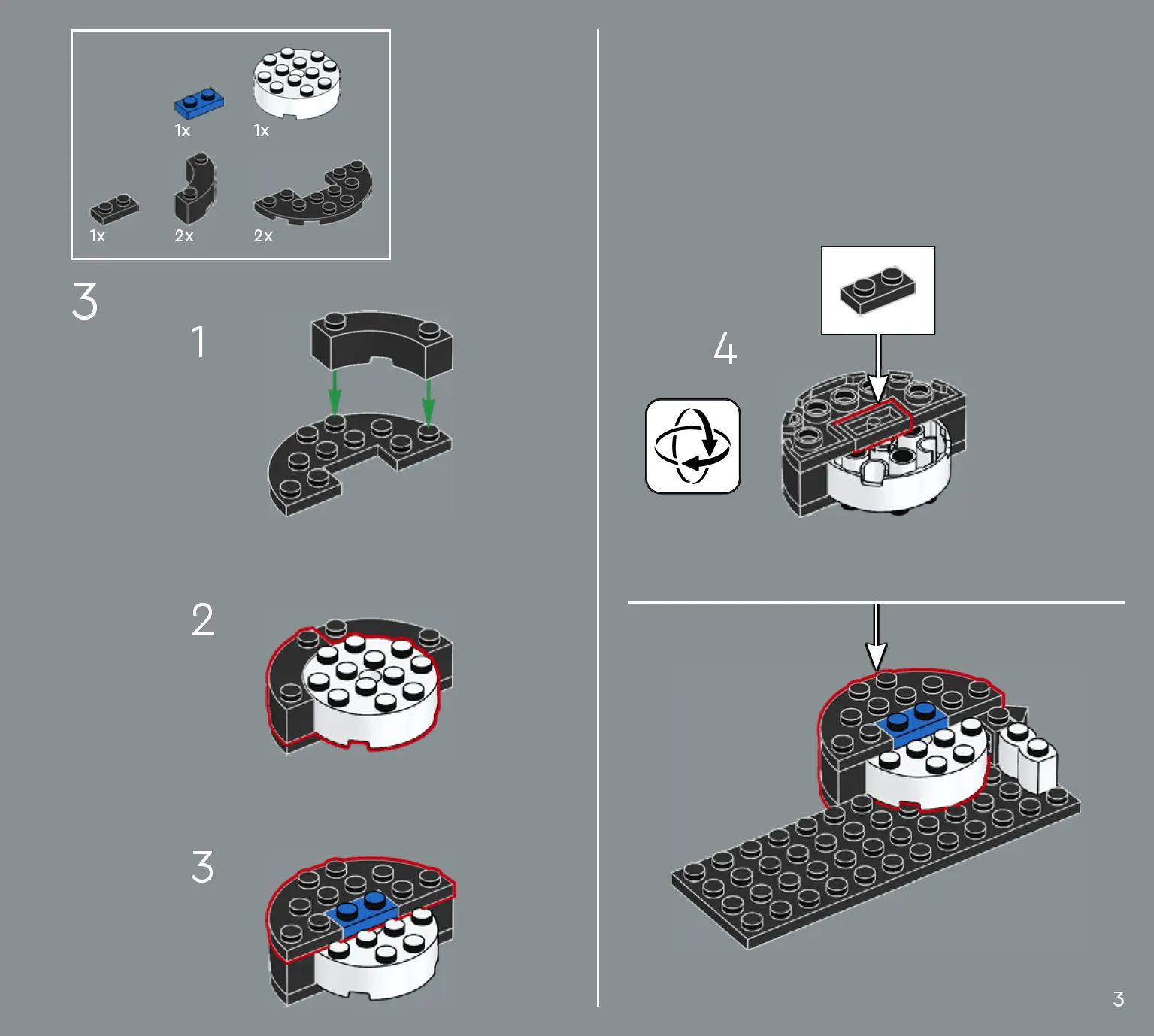 1x 1x
1x 2x 2x

3

1

2

3

4

3