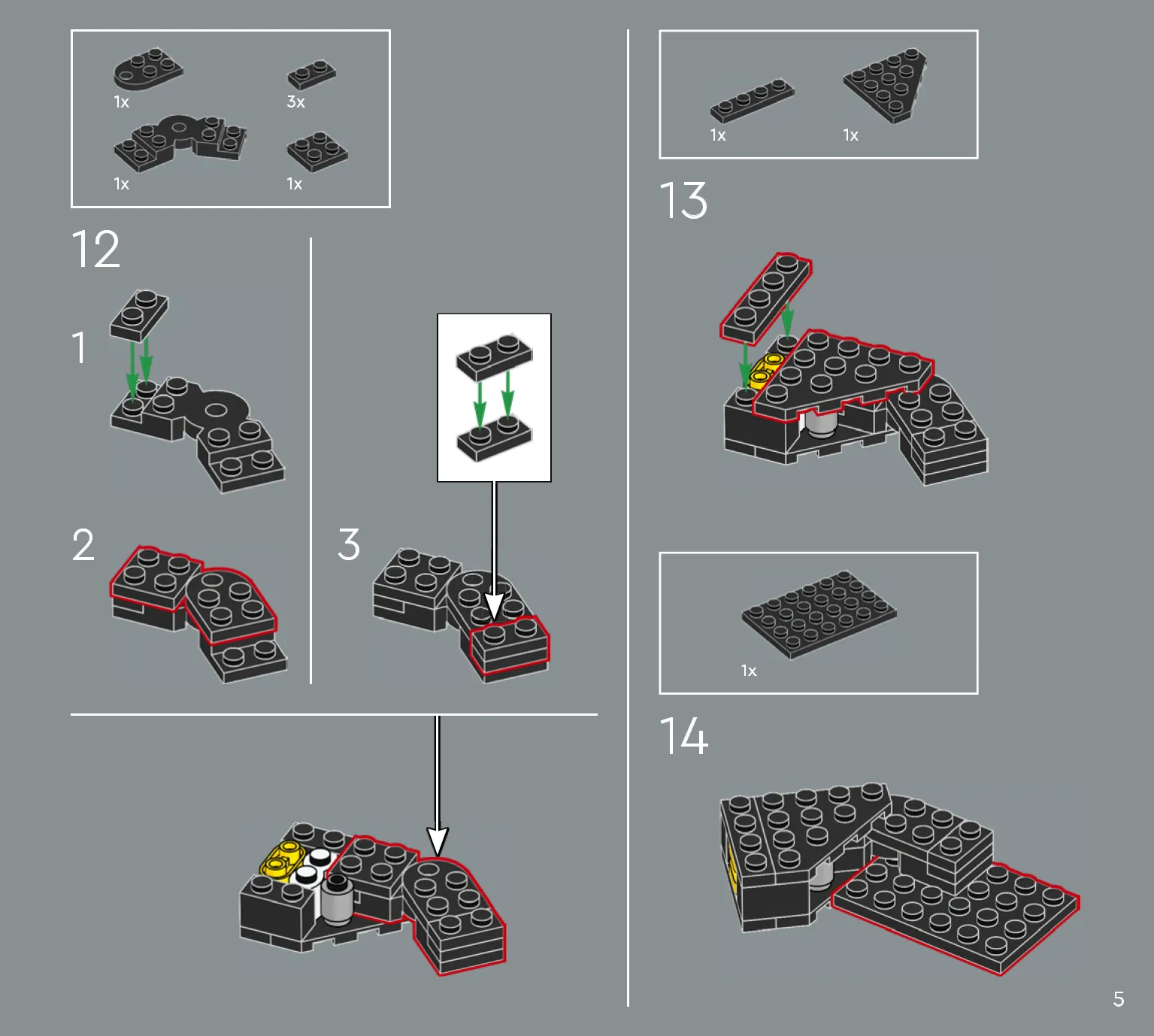 1x
3x
1x
1x

12

1

2

3

1x
1x

13

1x

14

5