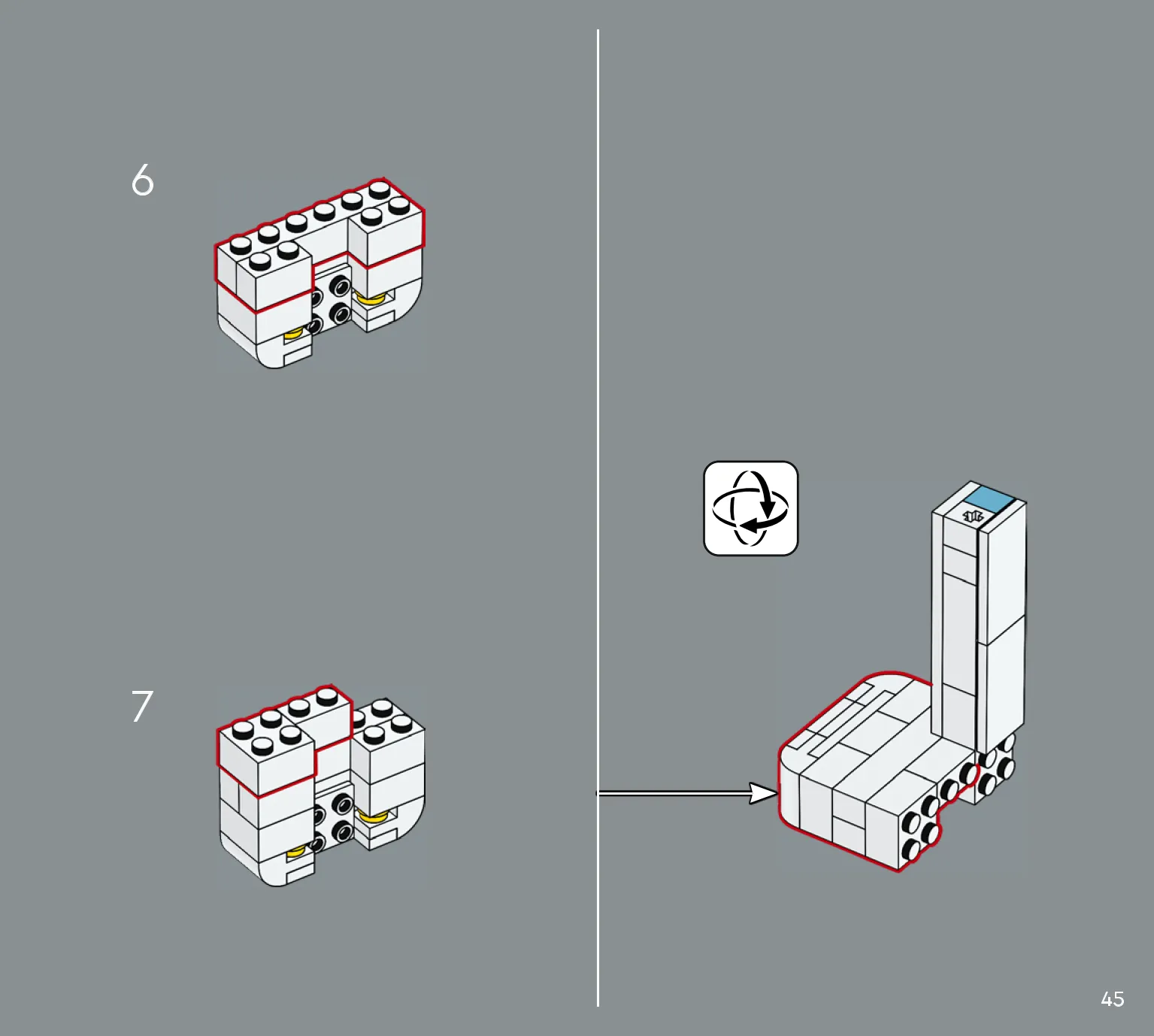 6

7

45