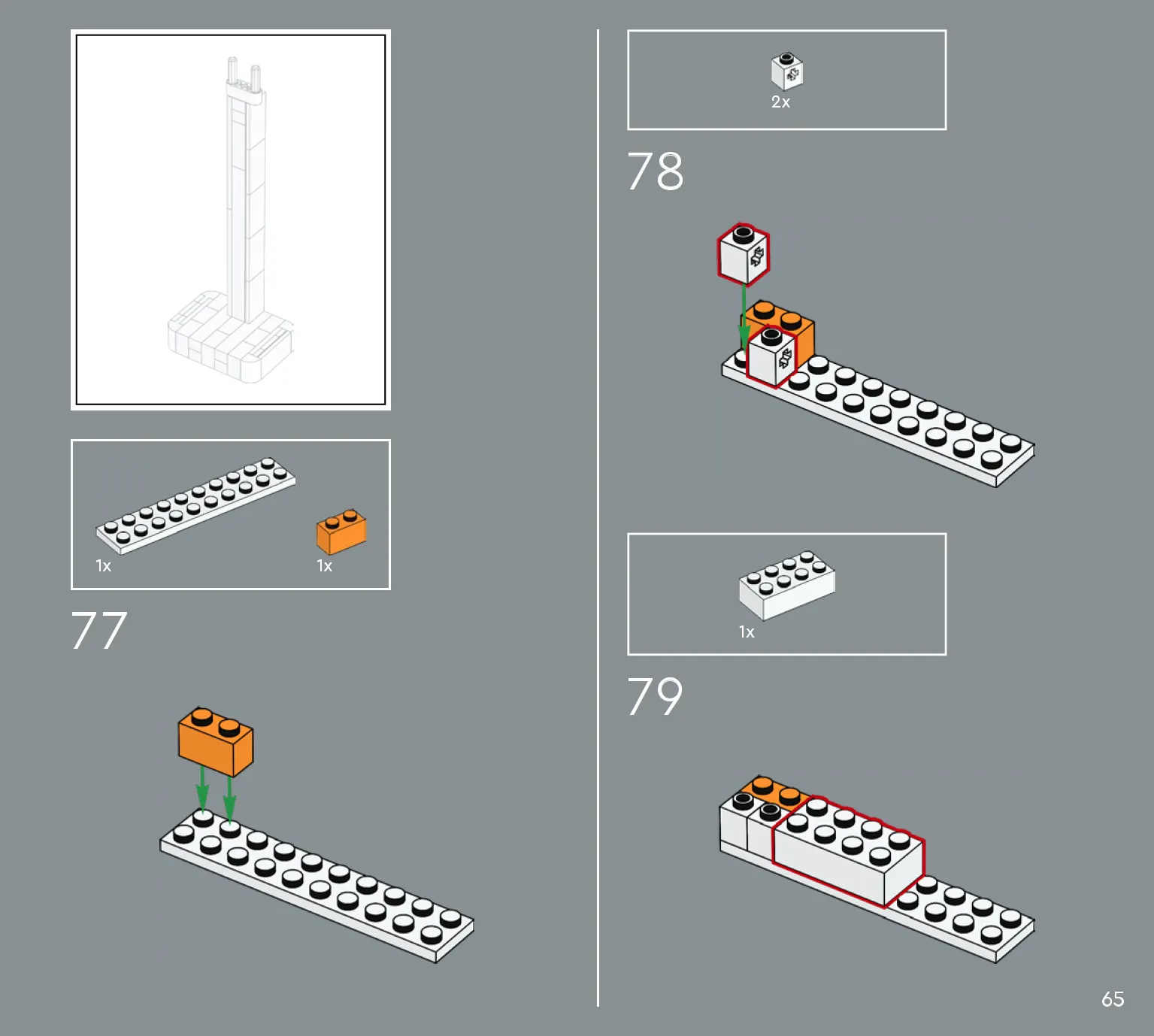 1x

1x

77

2x

78

1x

79

65